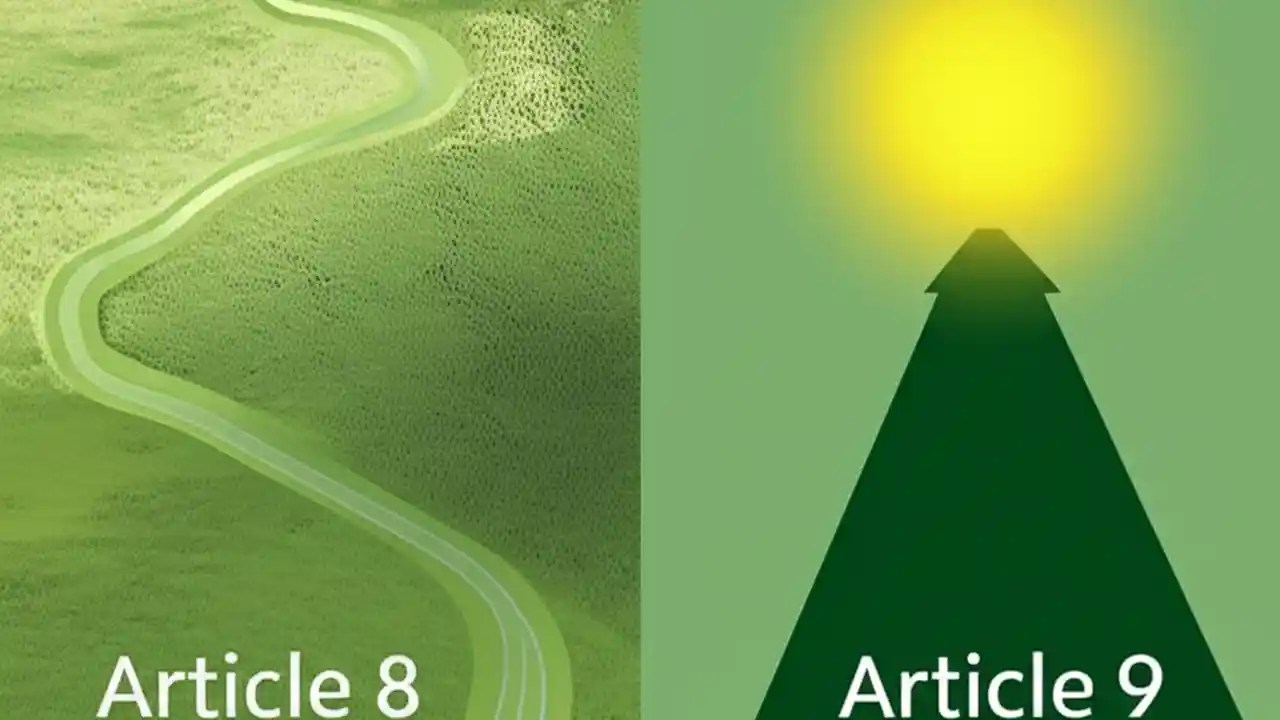 Article 8

Article 9