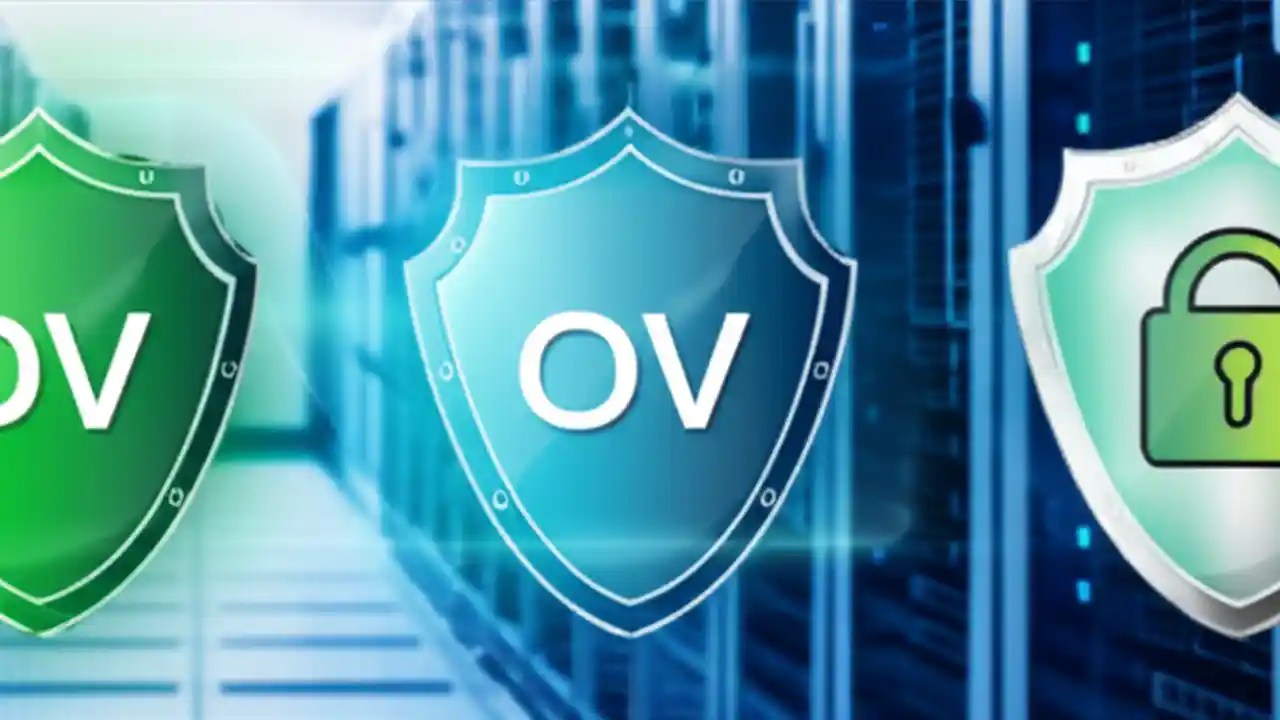 OV

OV