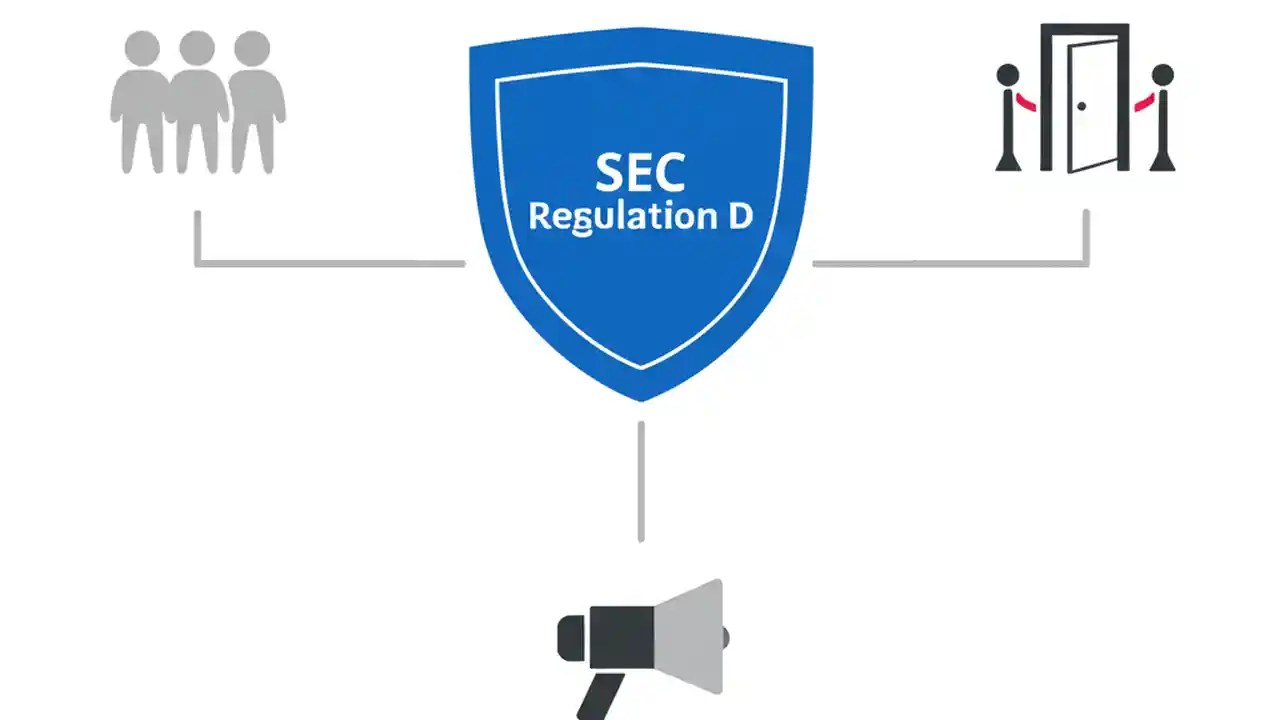 SEC
Regulation D