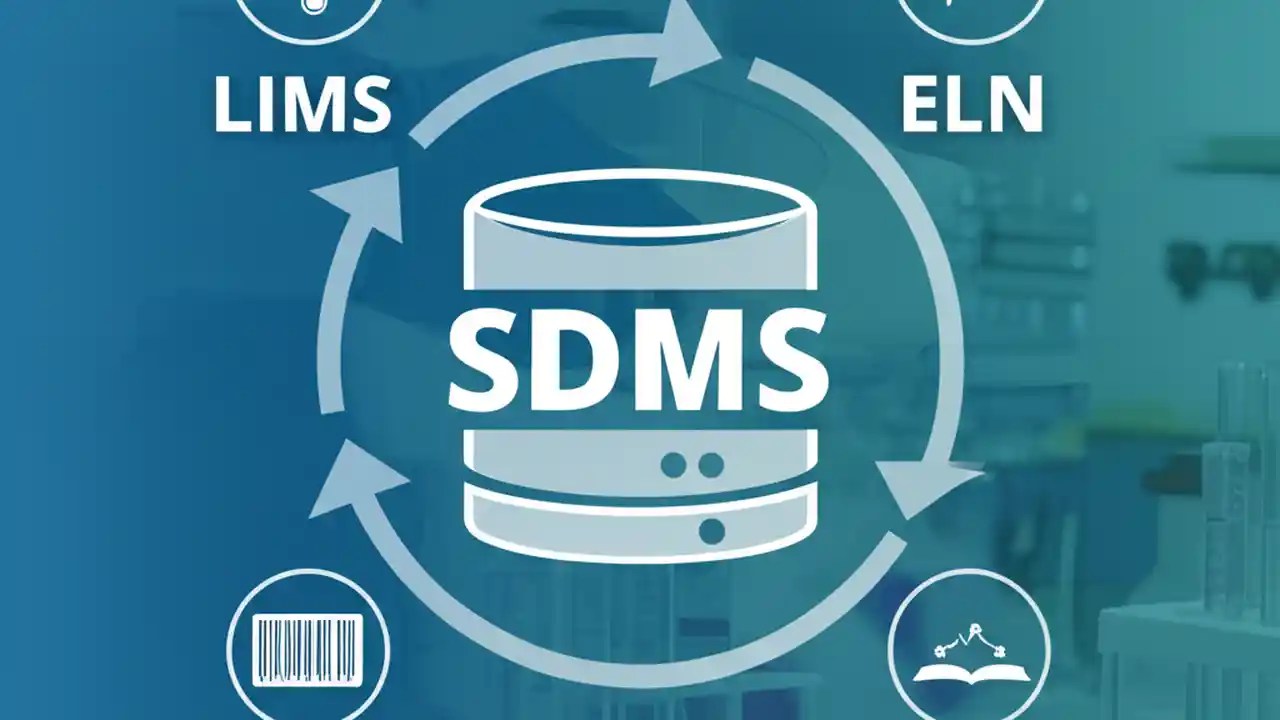 LIMS

ELN

SDMS