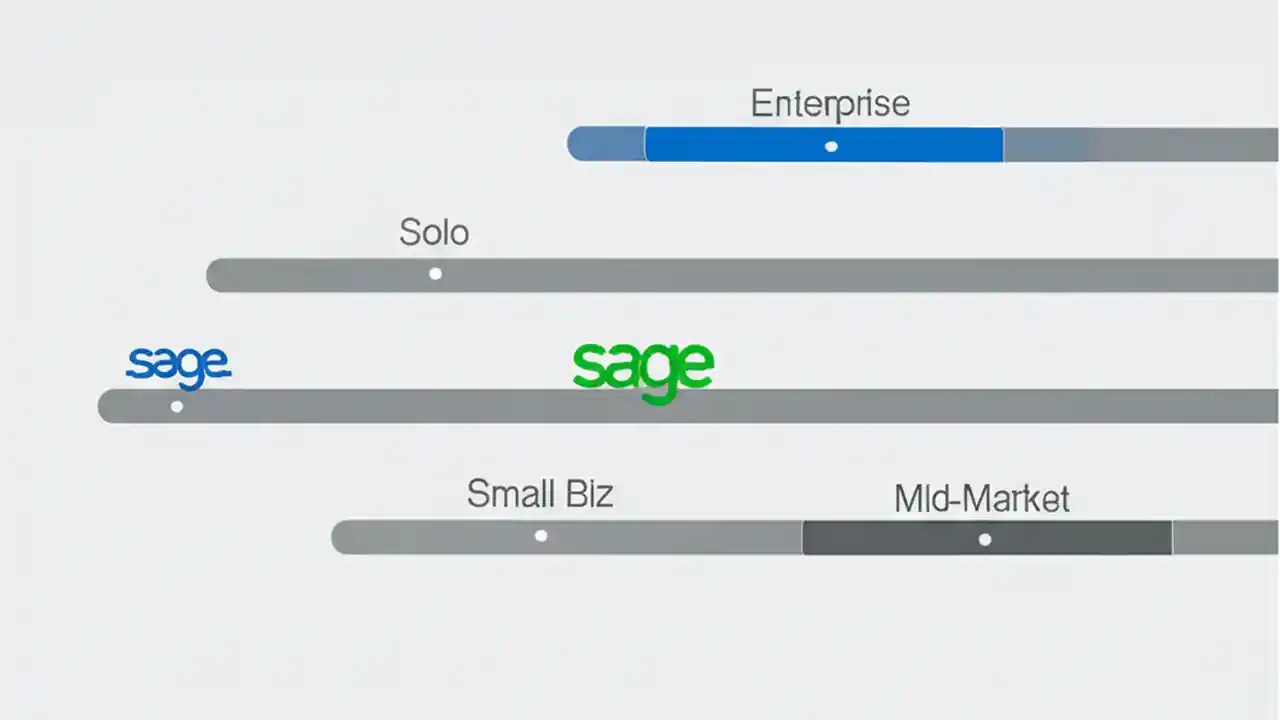 Enterprise

Solo

sage

sage

Small Biz

Mid-Market