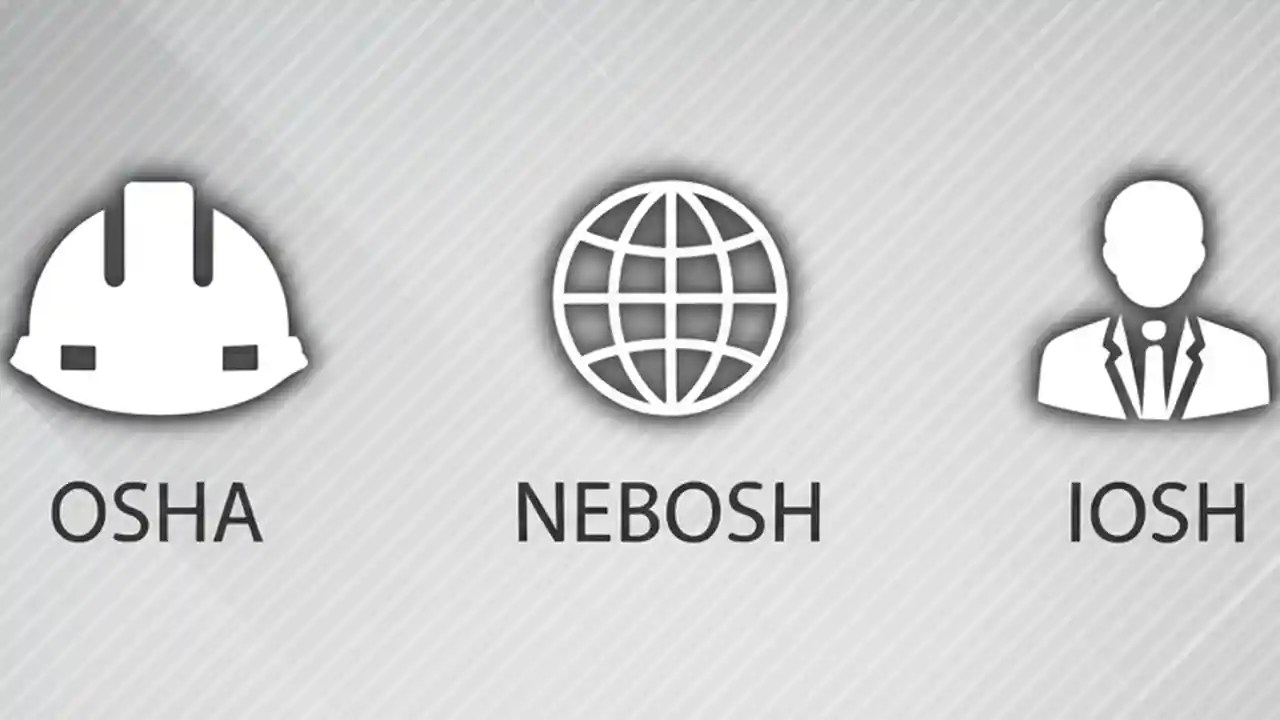 OSHA

NEBOSH

IOSH