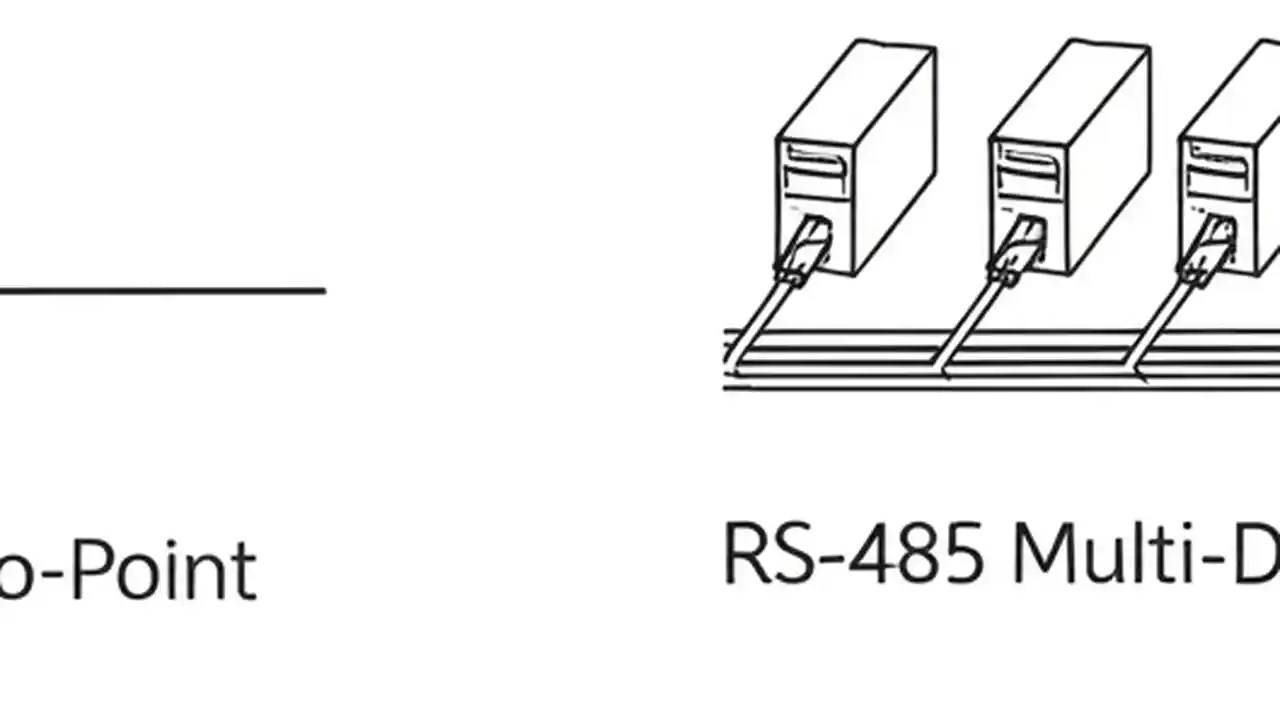 o-Point

RS-485 Multi-D