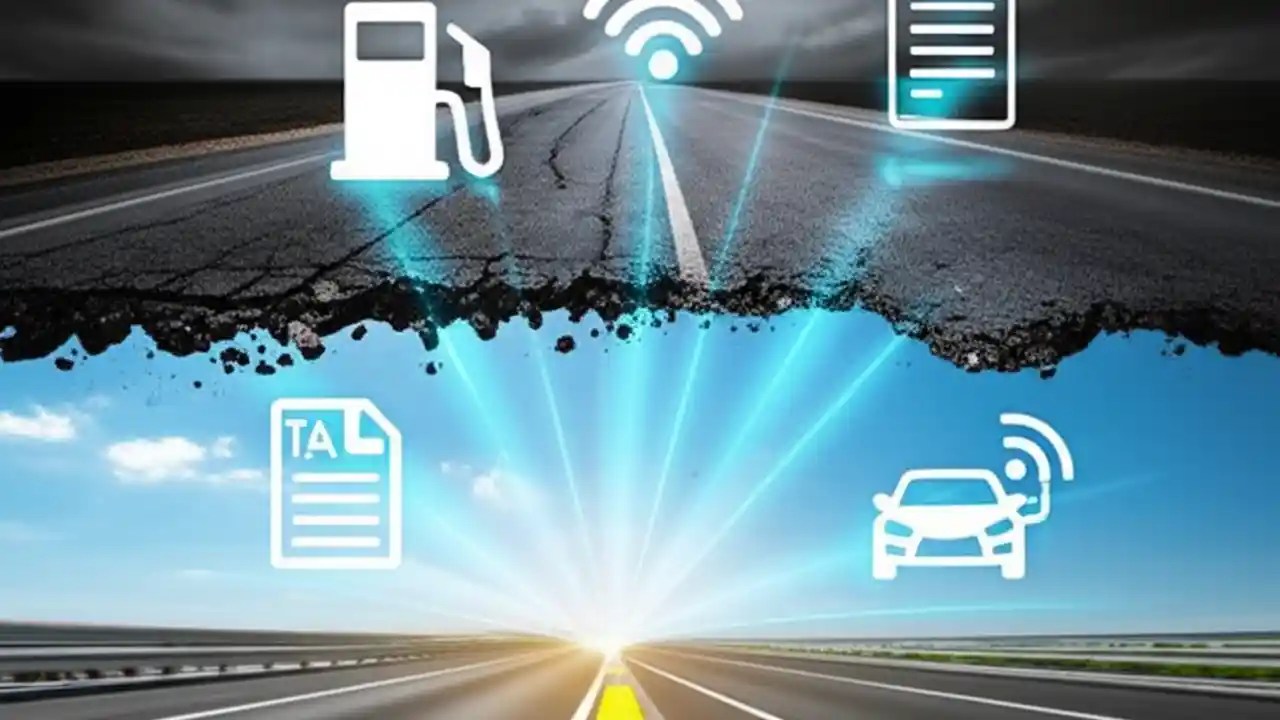 TA