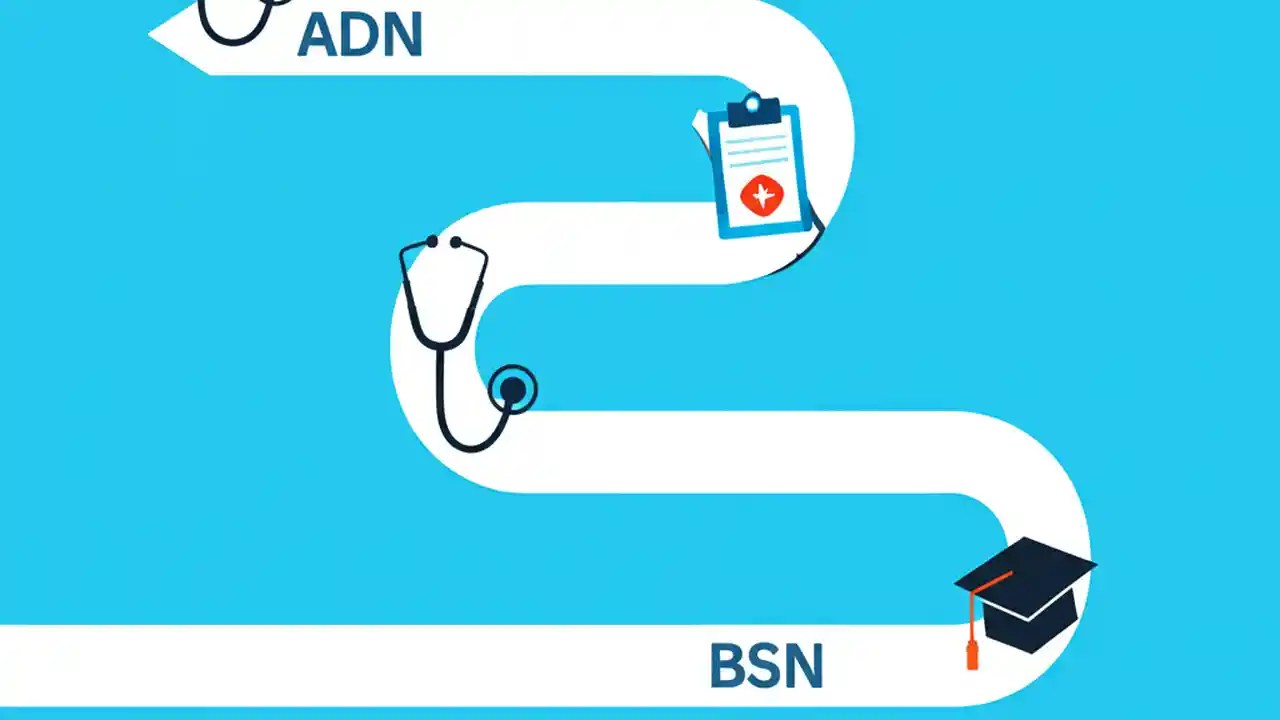 ADN

BSN