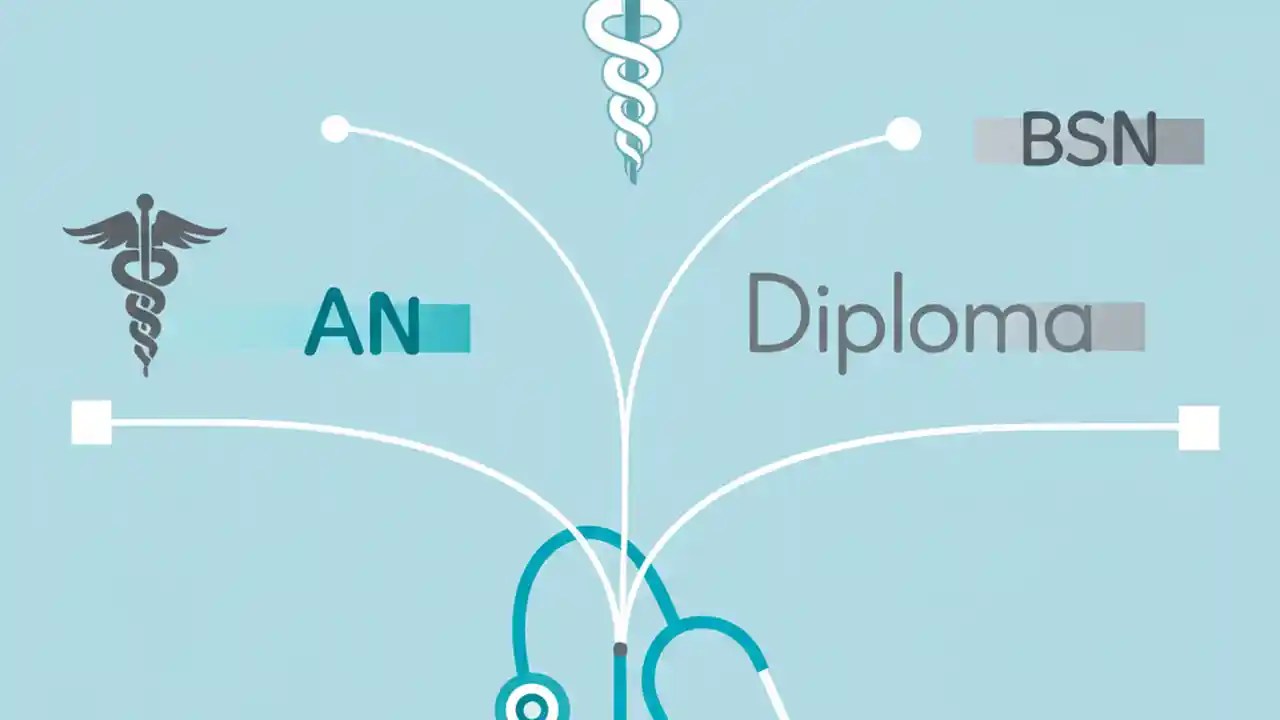 BSN

AN

Diploma