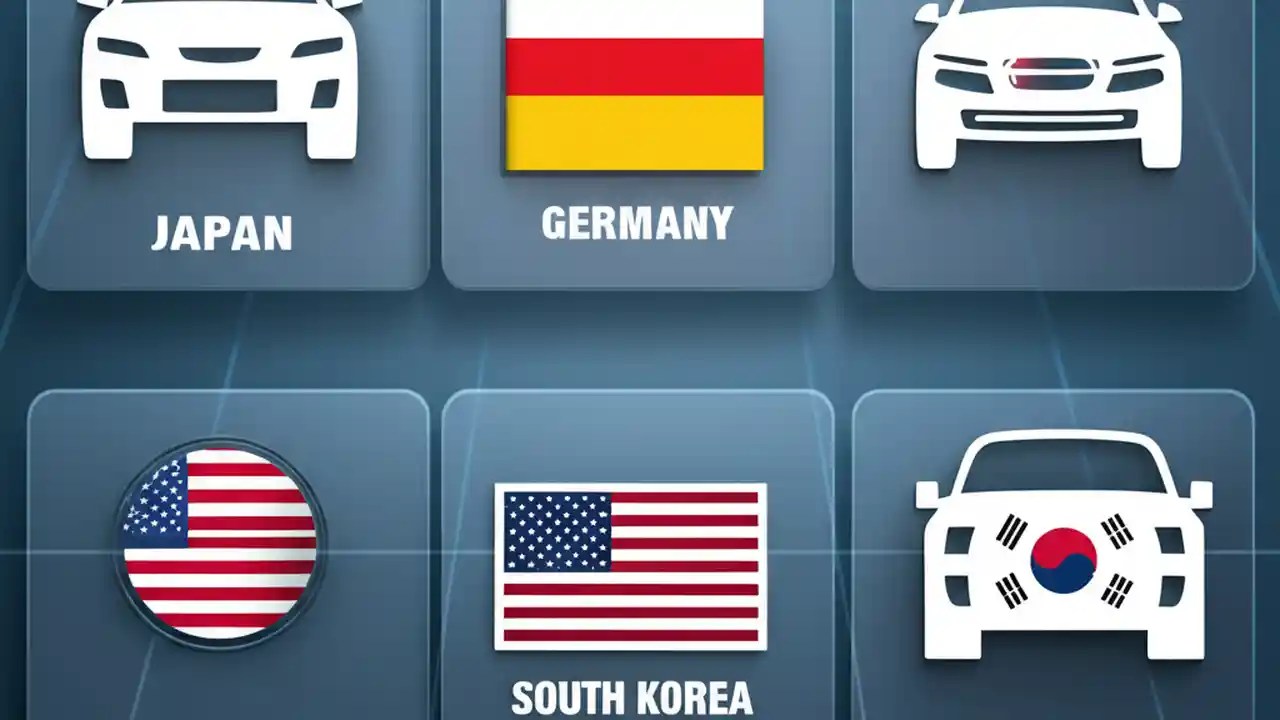 JAPAN

GERMANY

SOUTH KOREA