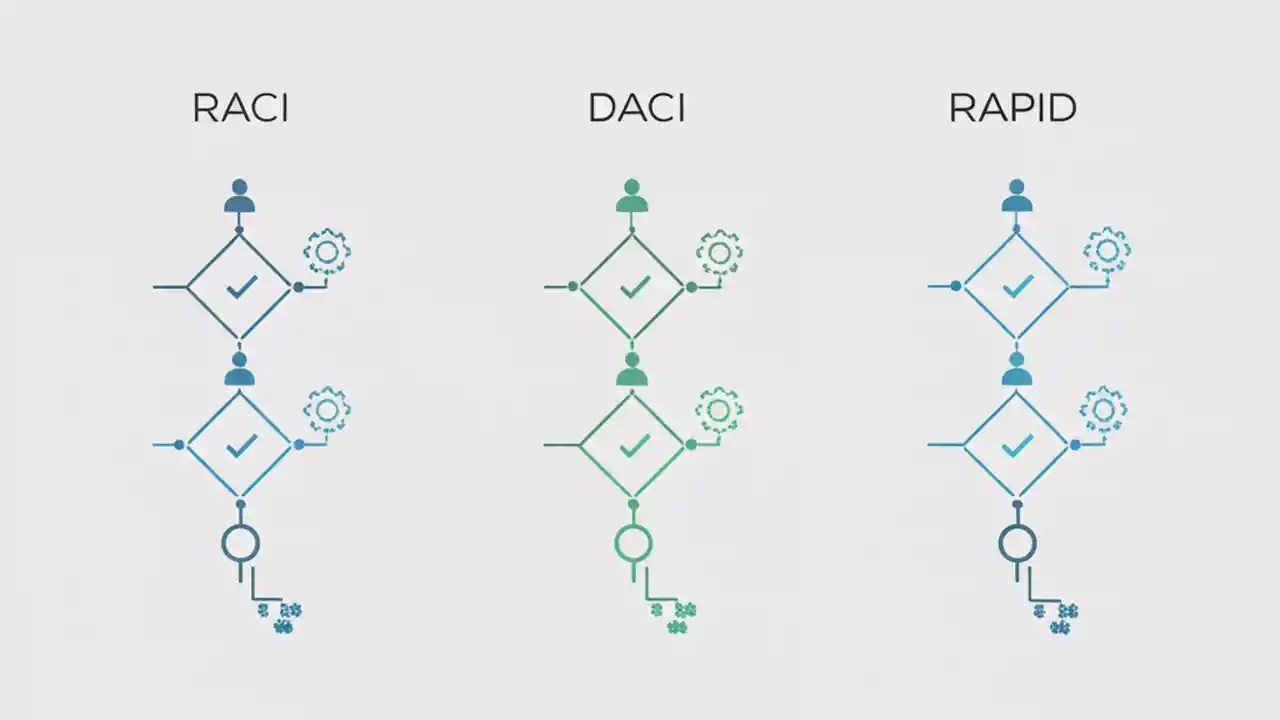 RACI

DACI

RAPID