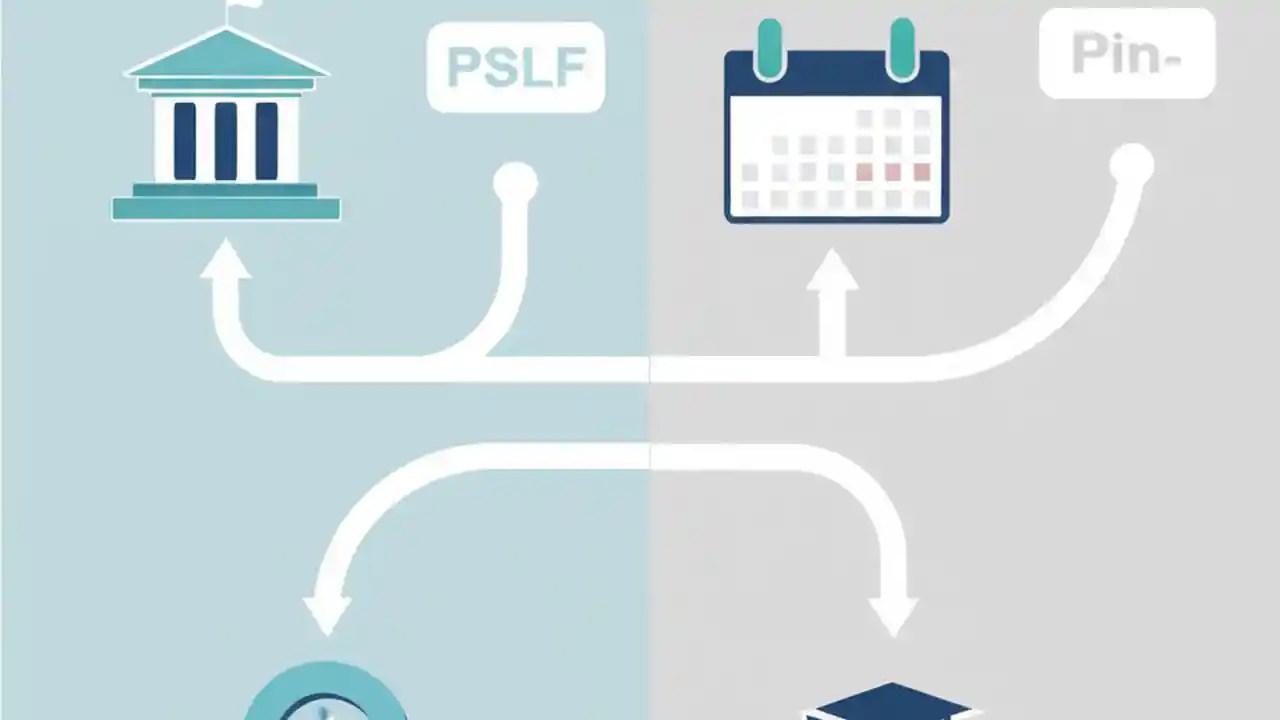 PSLF

Pin-