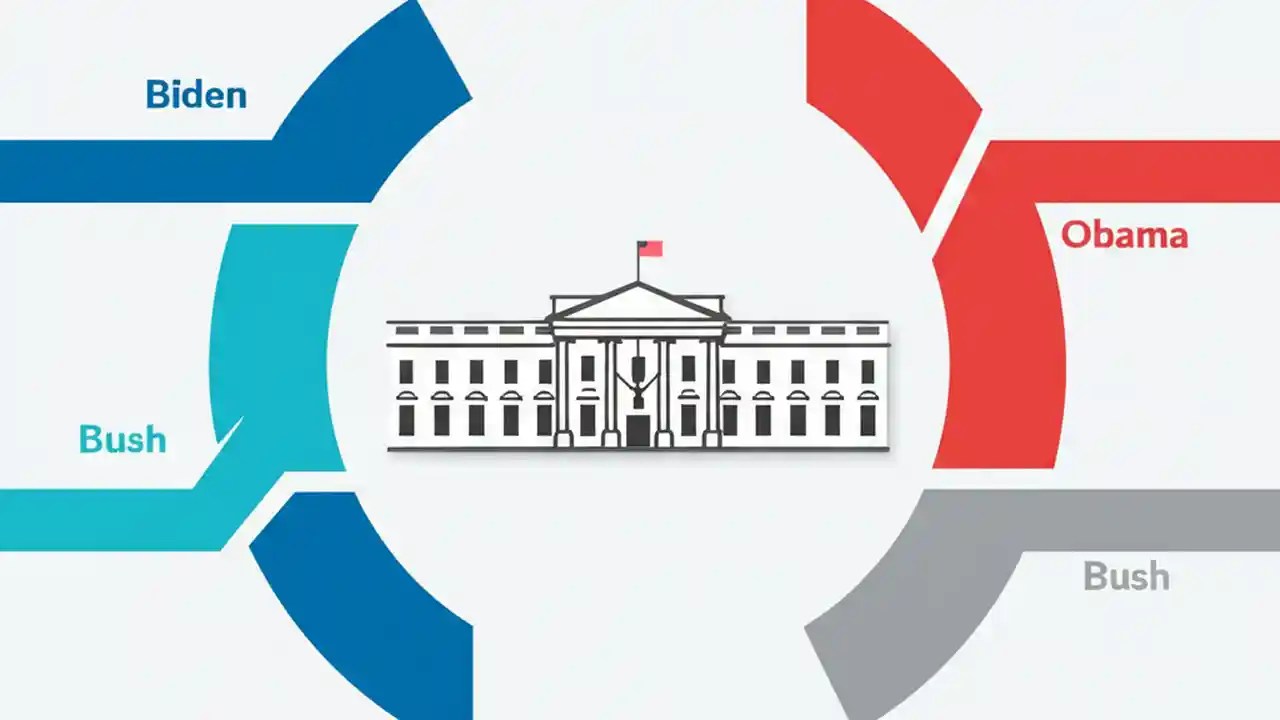 Biden

Bush

Obama

Bush