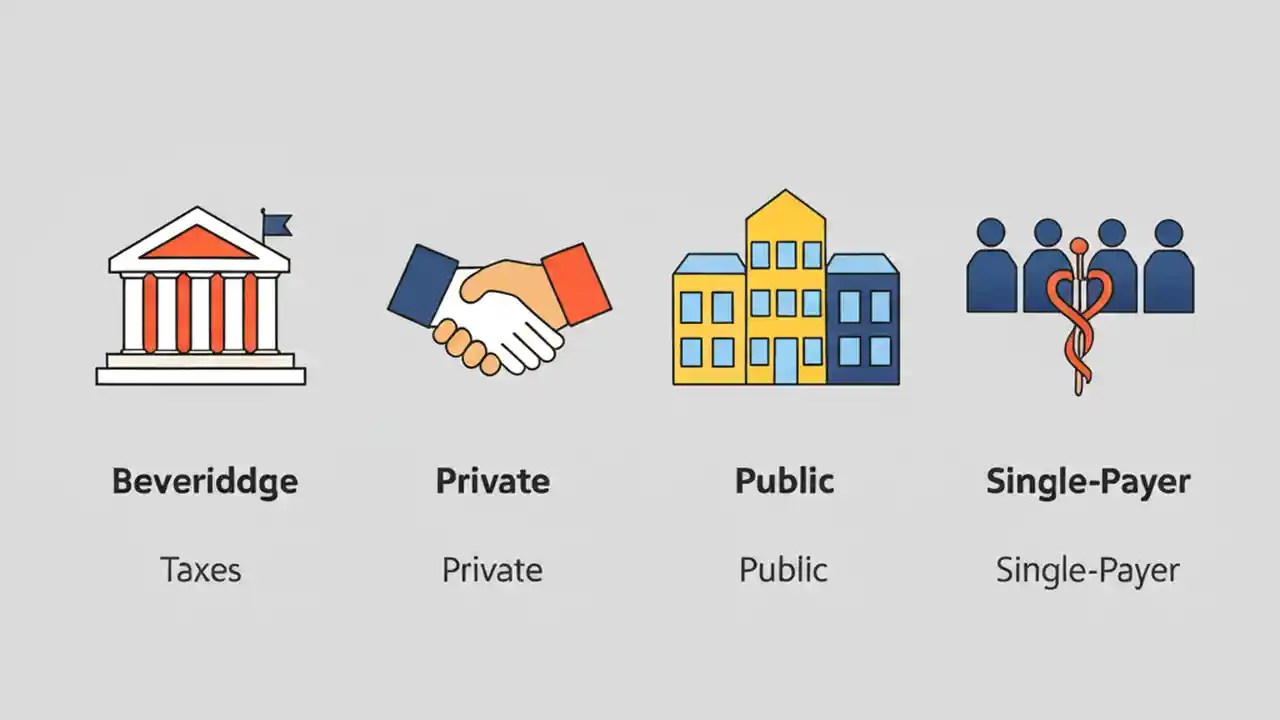 Beveriddge
Taxes

Private
Private

Public
Public

Single-Payer
Single-Payer