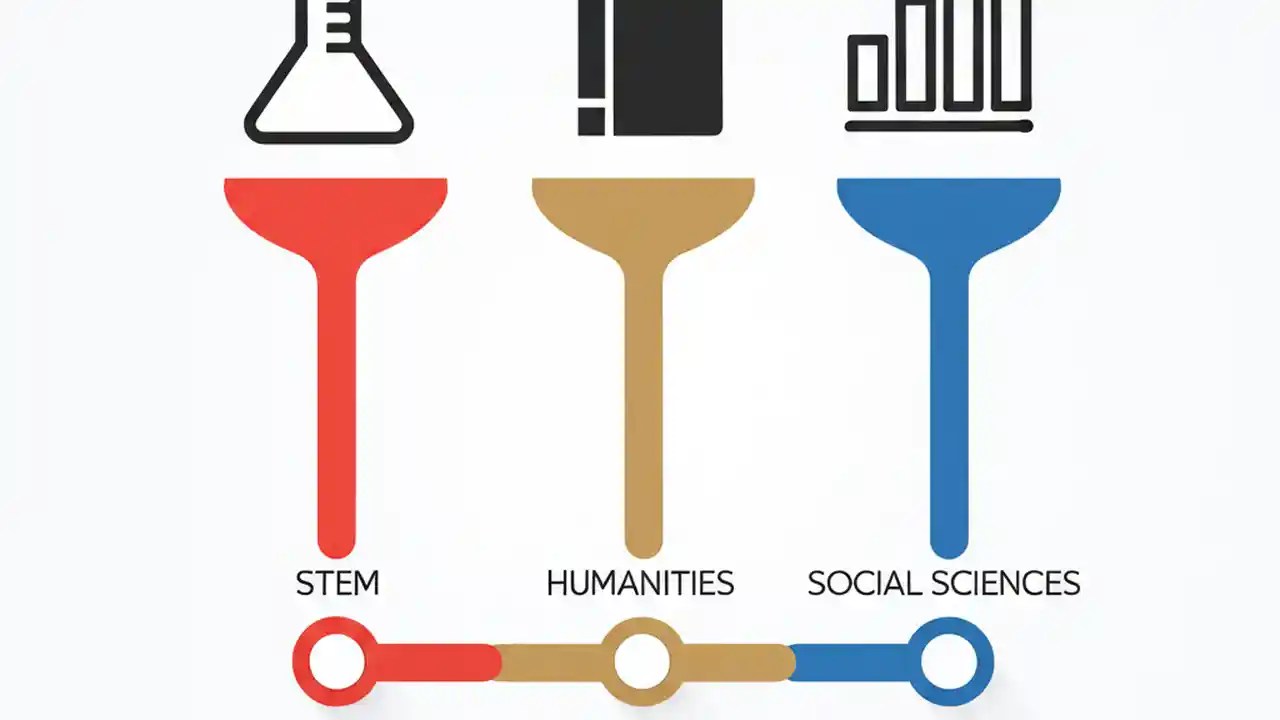 STEM

HUMANITIES

SOCIAL SCIENCES