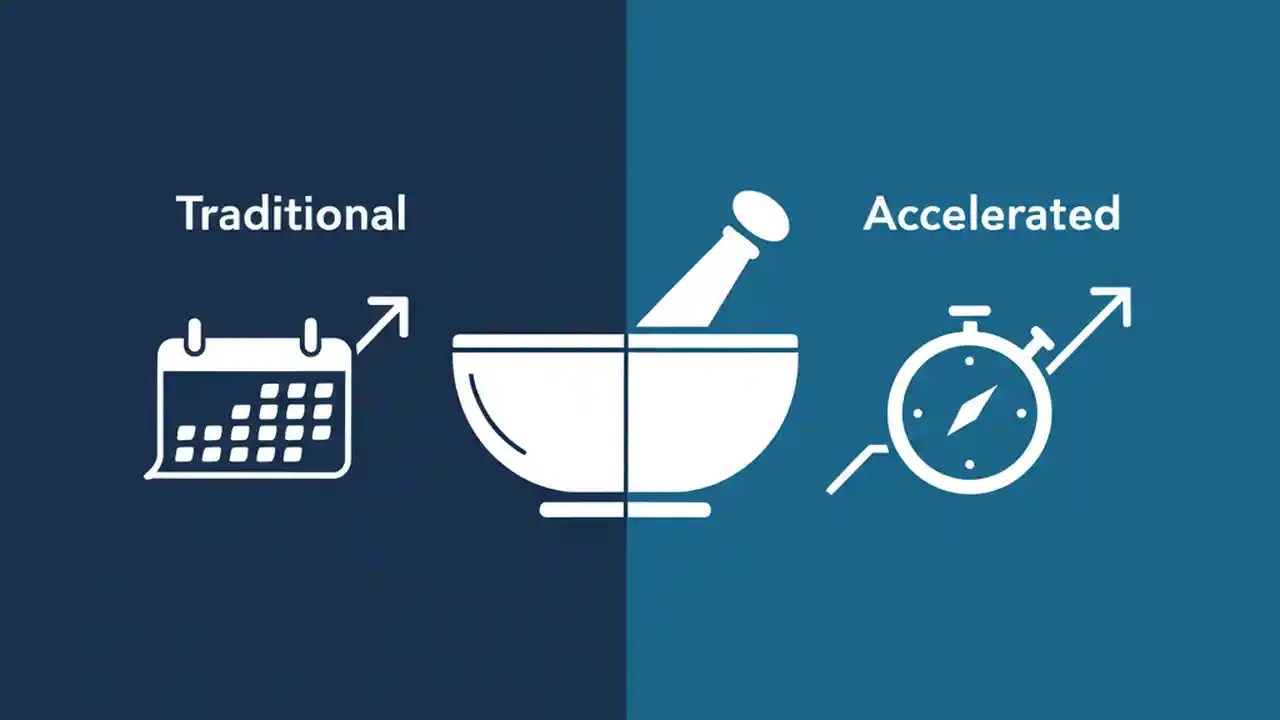 Traditional

Accelerated