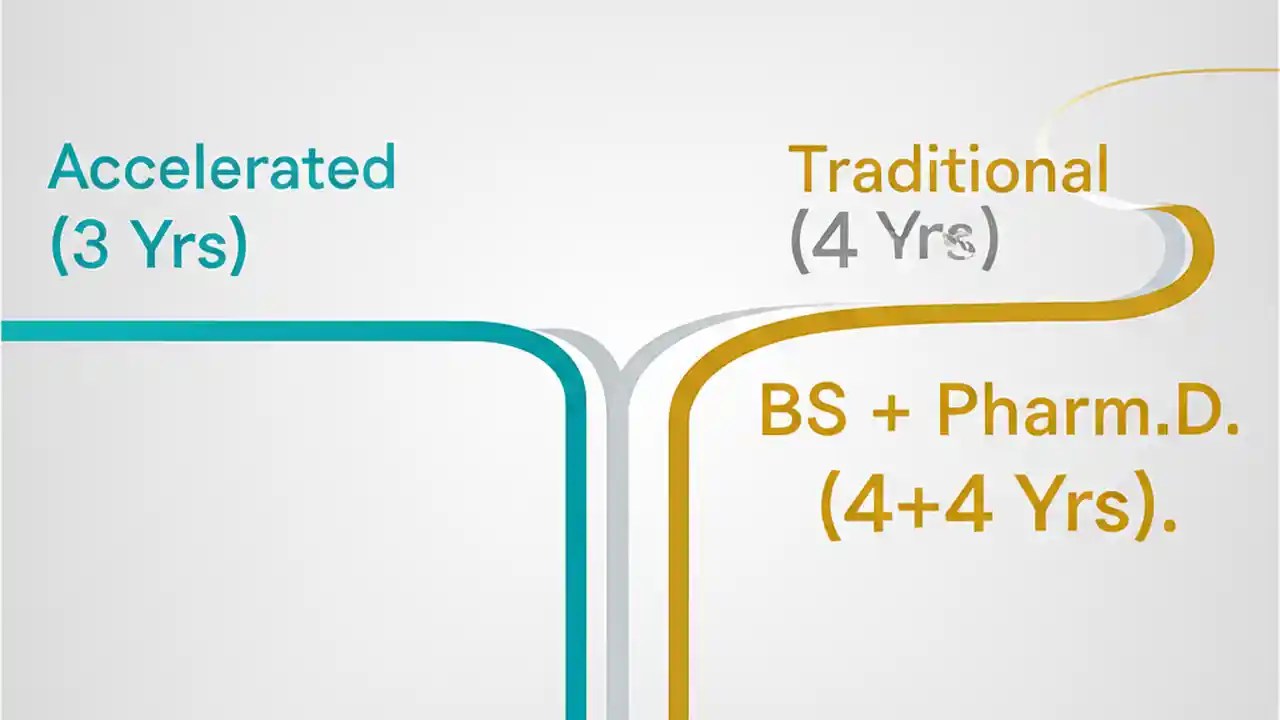 Accelerated
(3 Yrs)

Traditional
(4 Yrs)

BS + Pharm.D.
(4+4 Yrs).