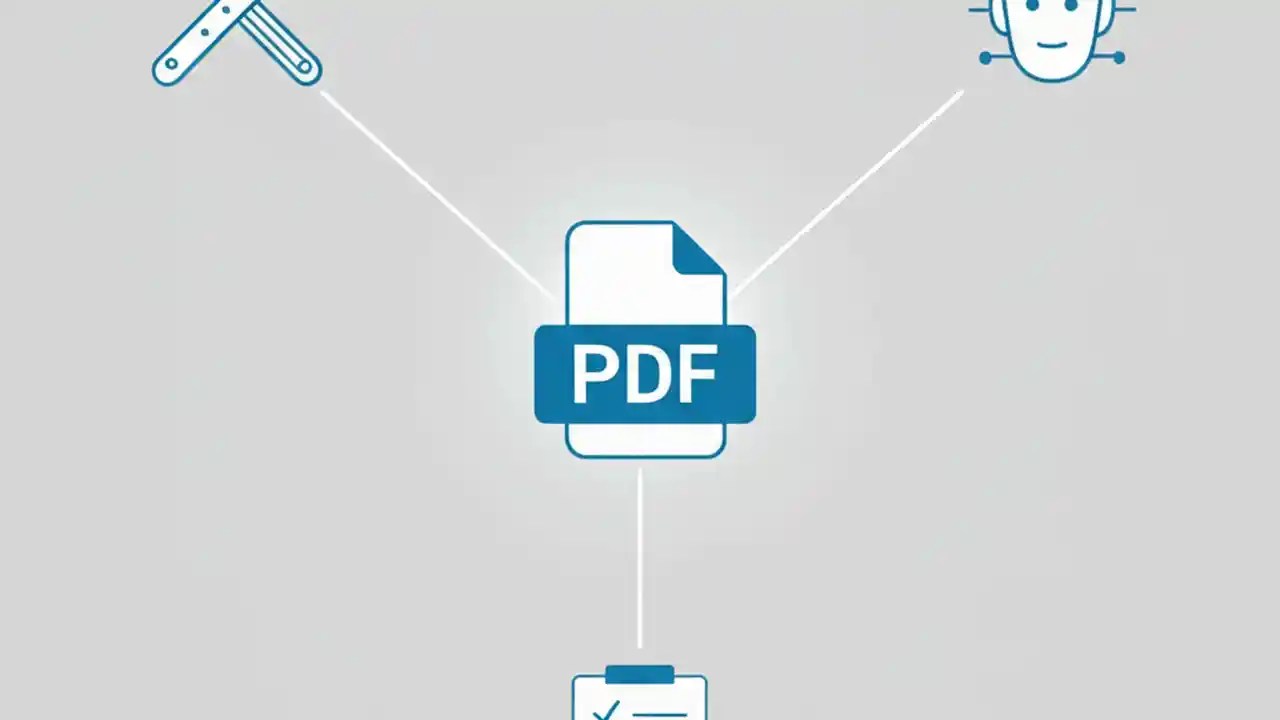 PDF