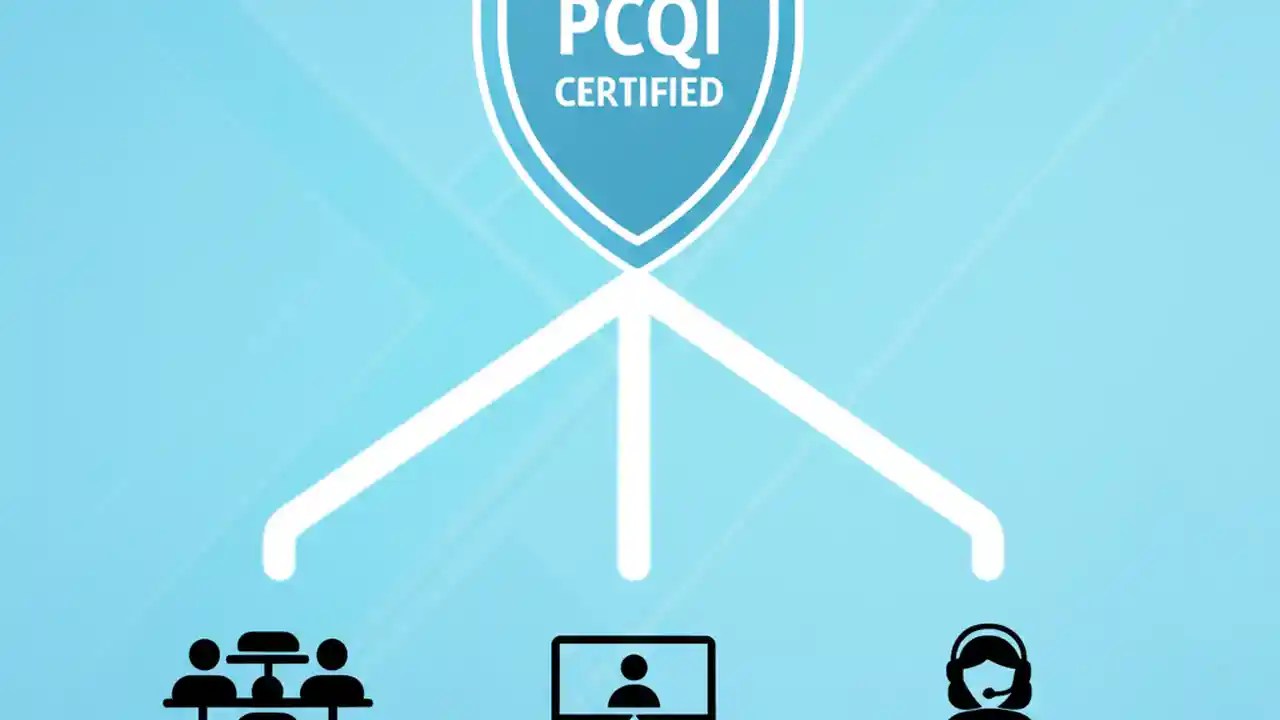 PCQI
CERTIFIED