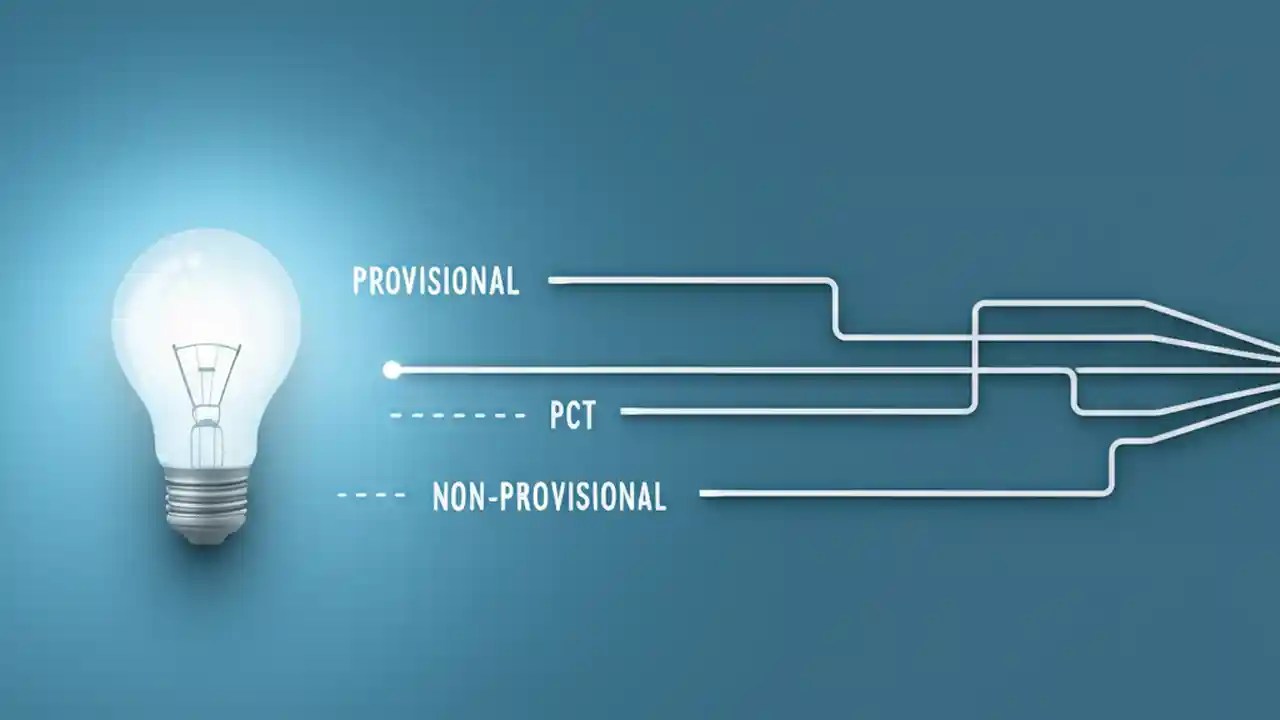 PROVISIONAL

PCT

NON-PROVISIONAL