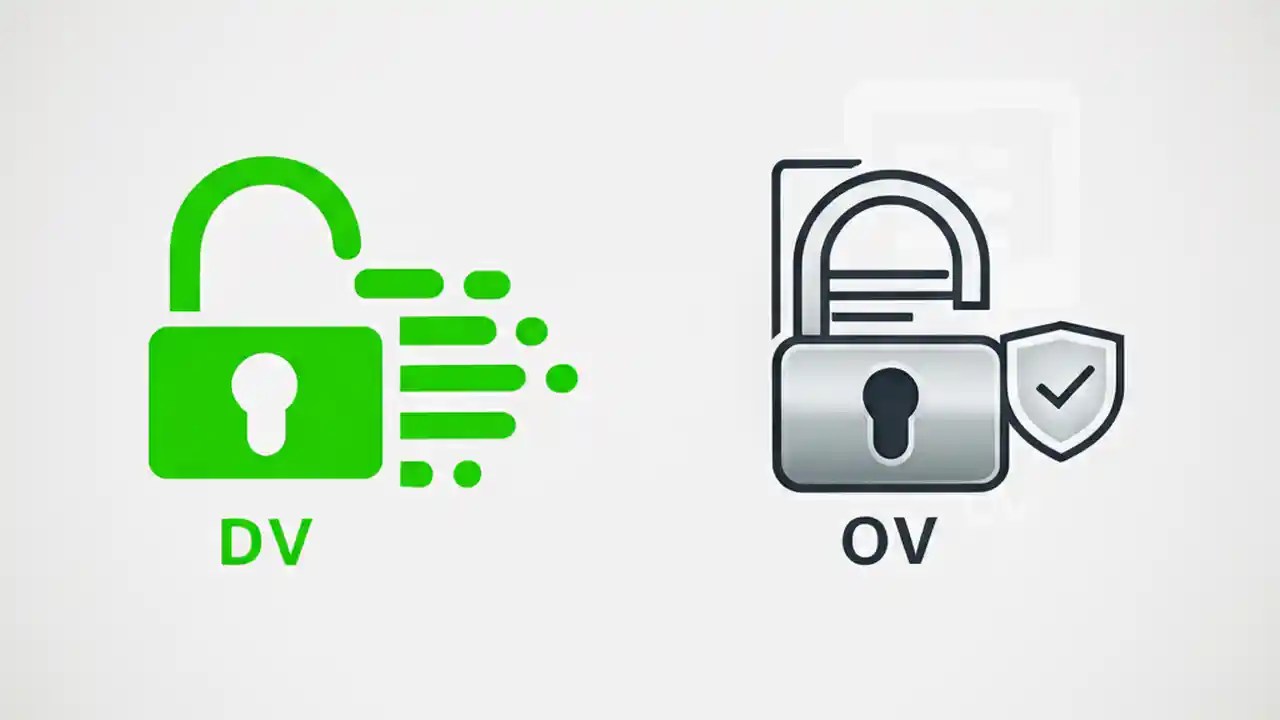 DV

OV