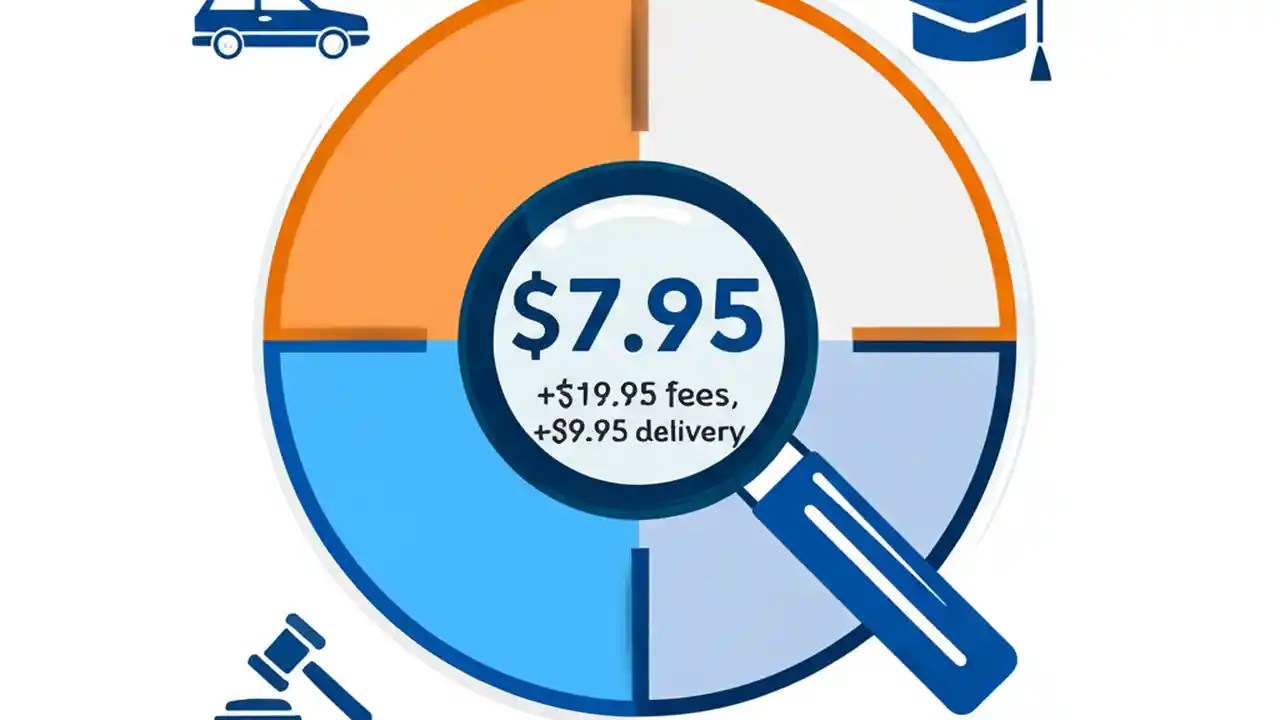 $7.95

+$19.95 fees,
+$9.95 delivery