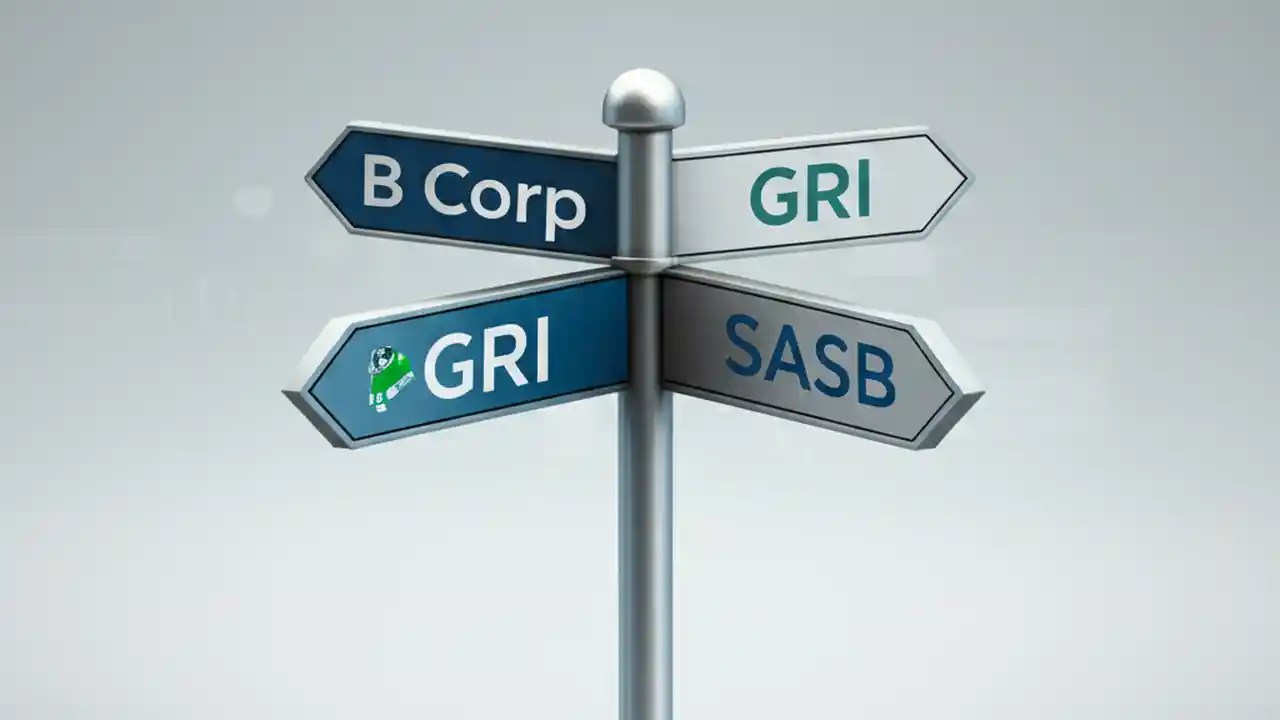 B Corp
GRI
GRI
SASB