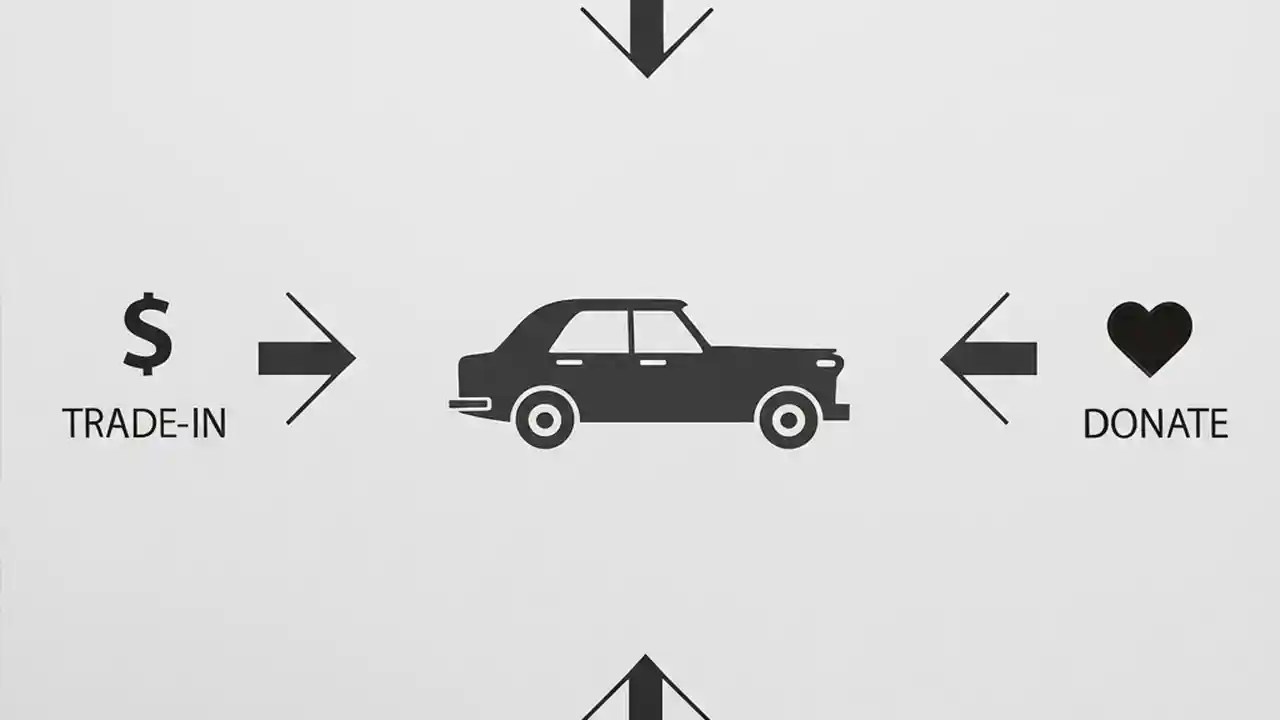 $
TRADE-IN

DONATE