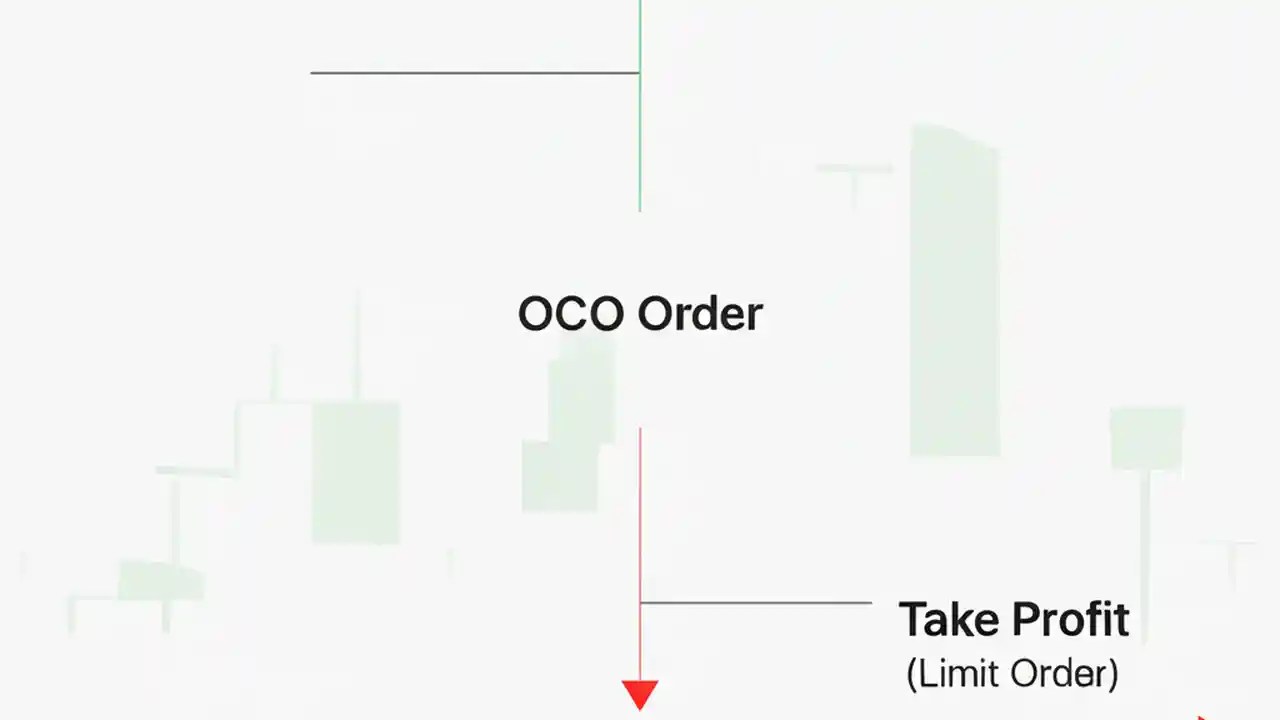 OCO Order

Take Profit
(Limit Order)