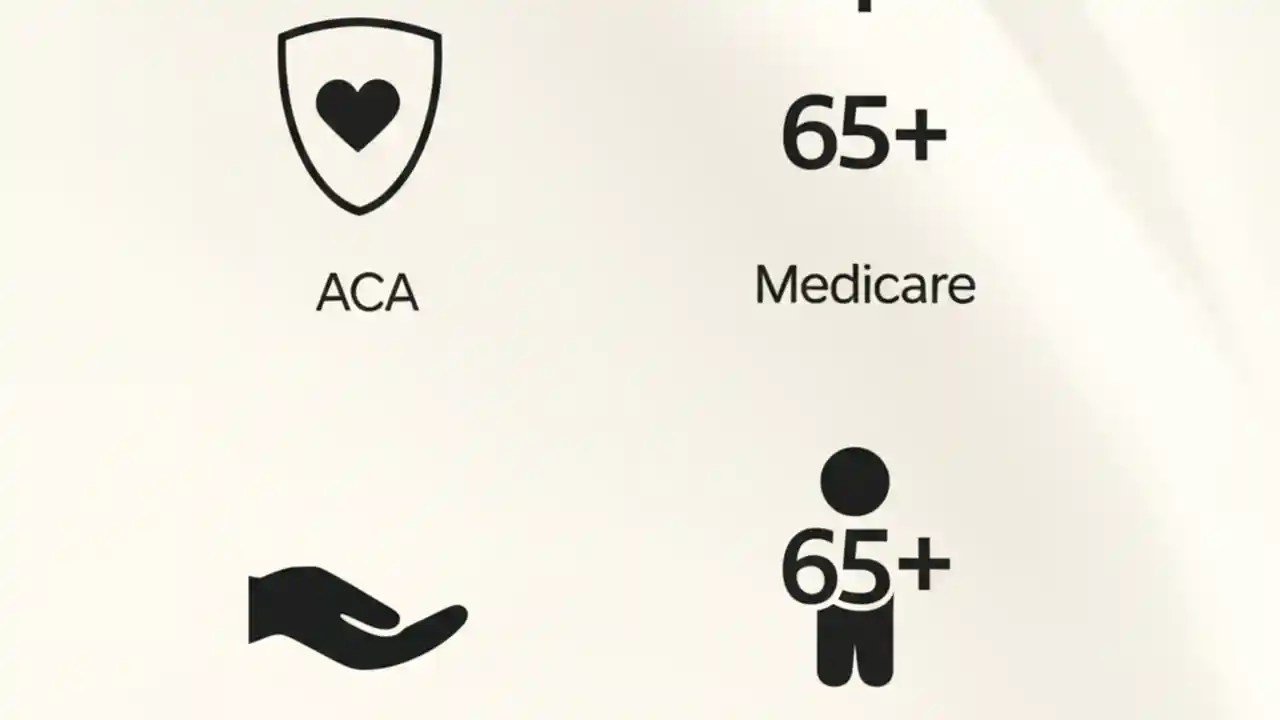 ACA

65+

Medicare

65+