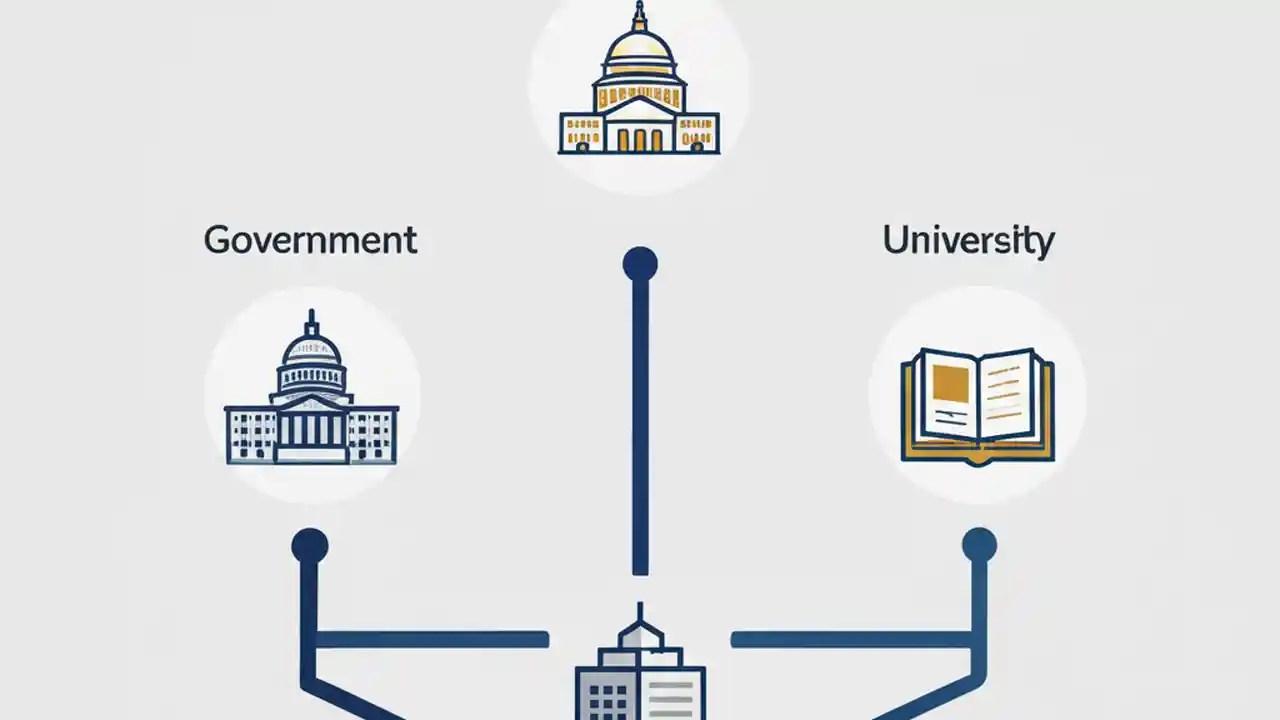 Government

University