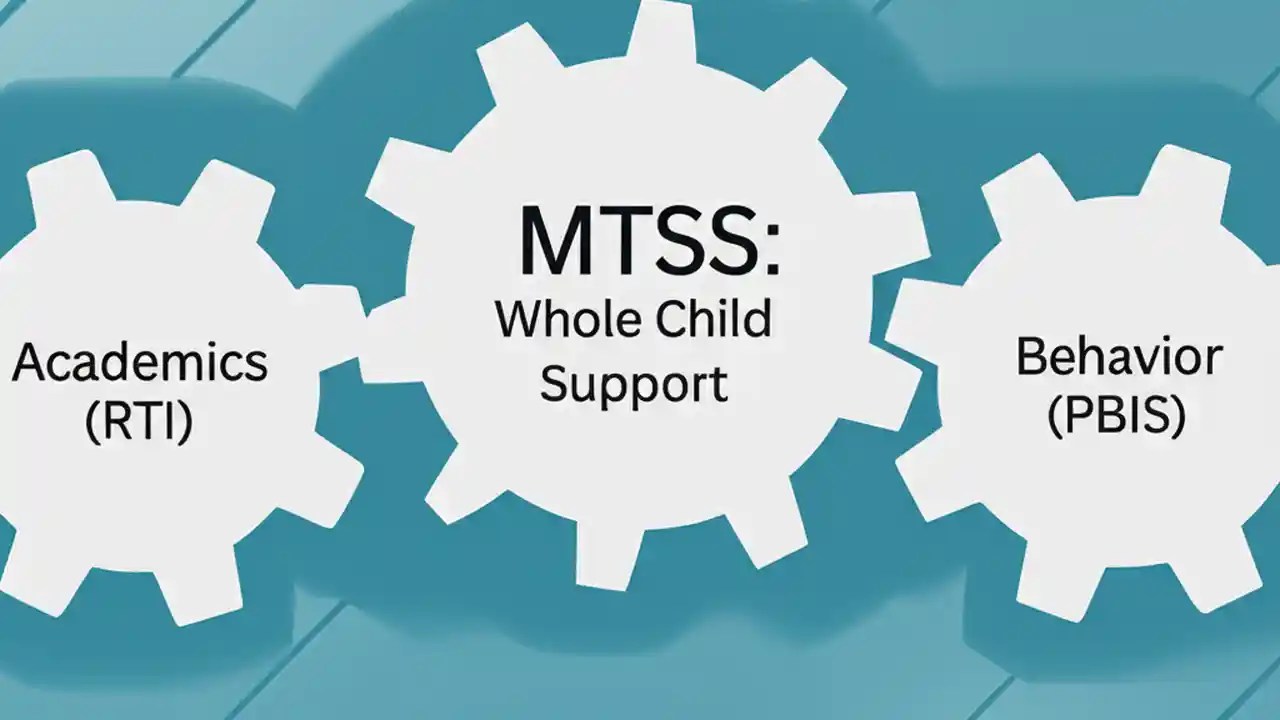 Academics
(RTI)

MTSS:
Whole Child
Support

Behavior
(PBIS)