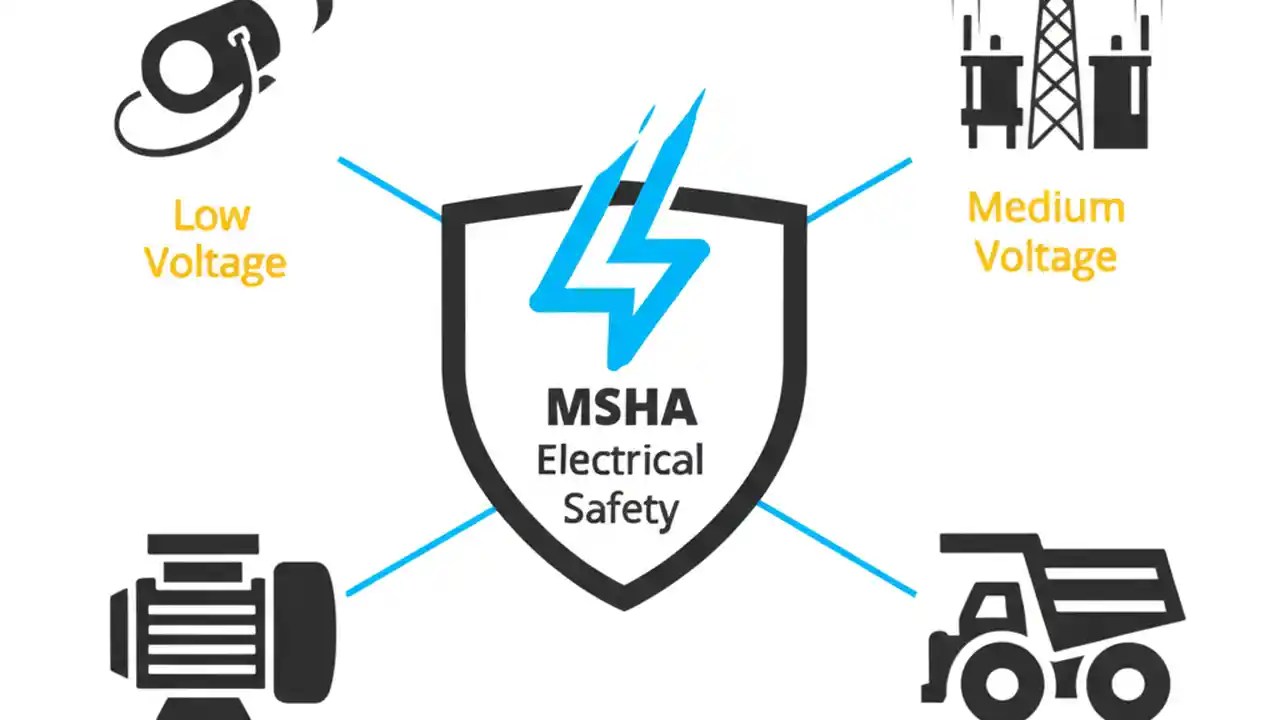 Low Voltage

Medium Voltage

MSHA
Electrical
Safety