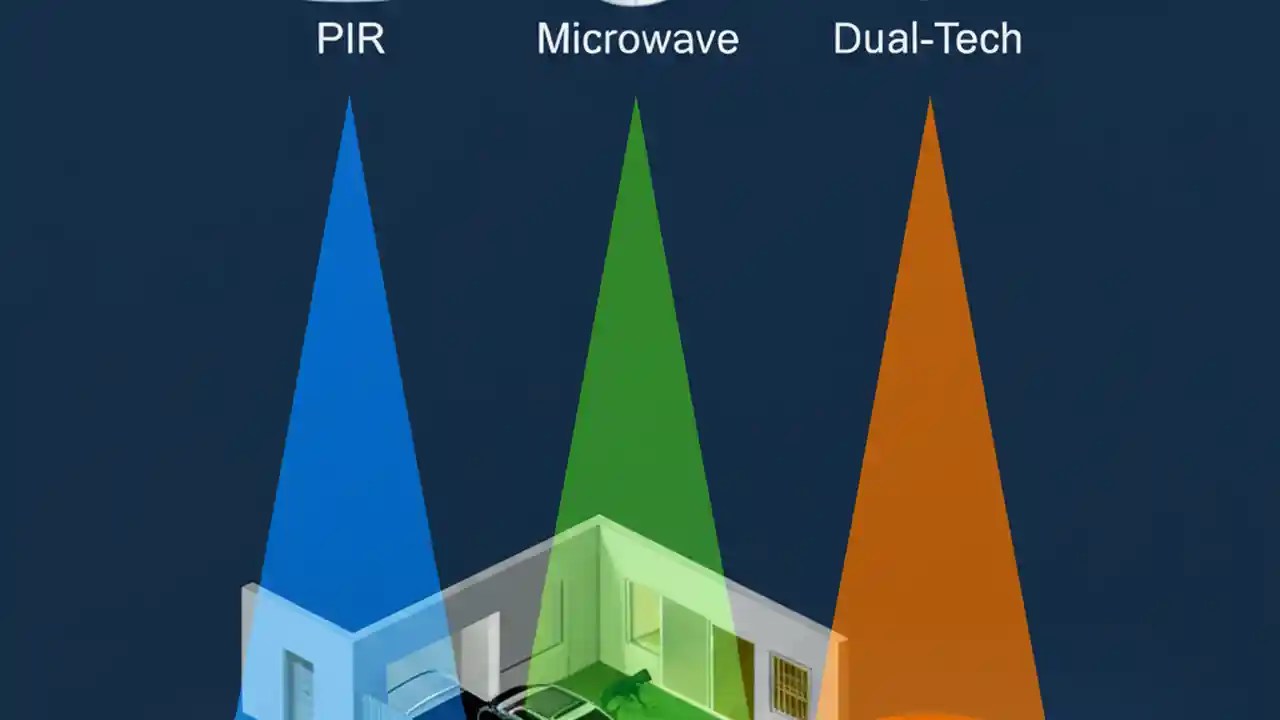 PIR

Microwave

Dual-Tech