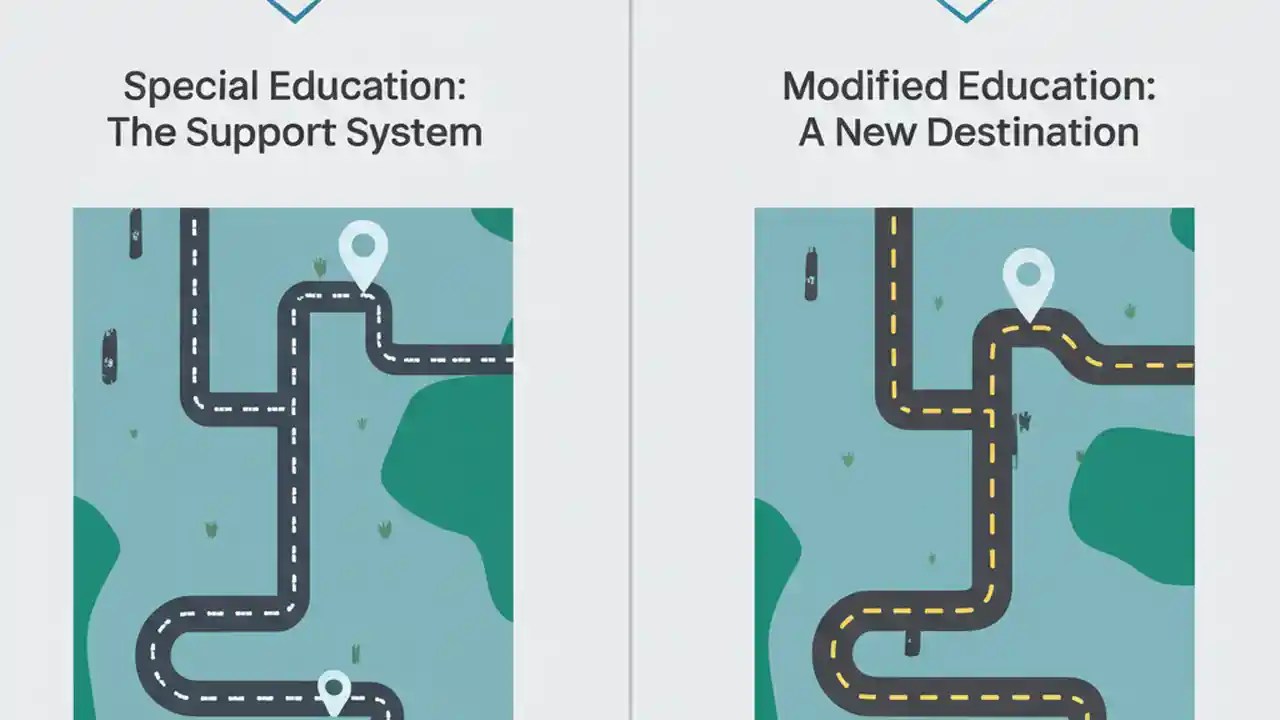 Special Education:
The Support System

Modified Education:
A New Destination