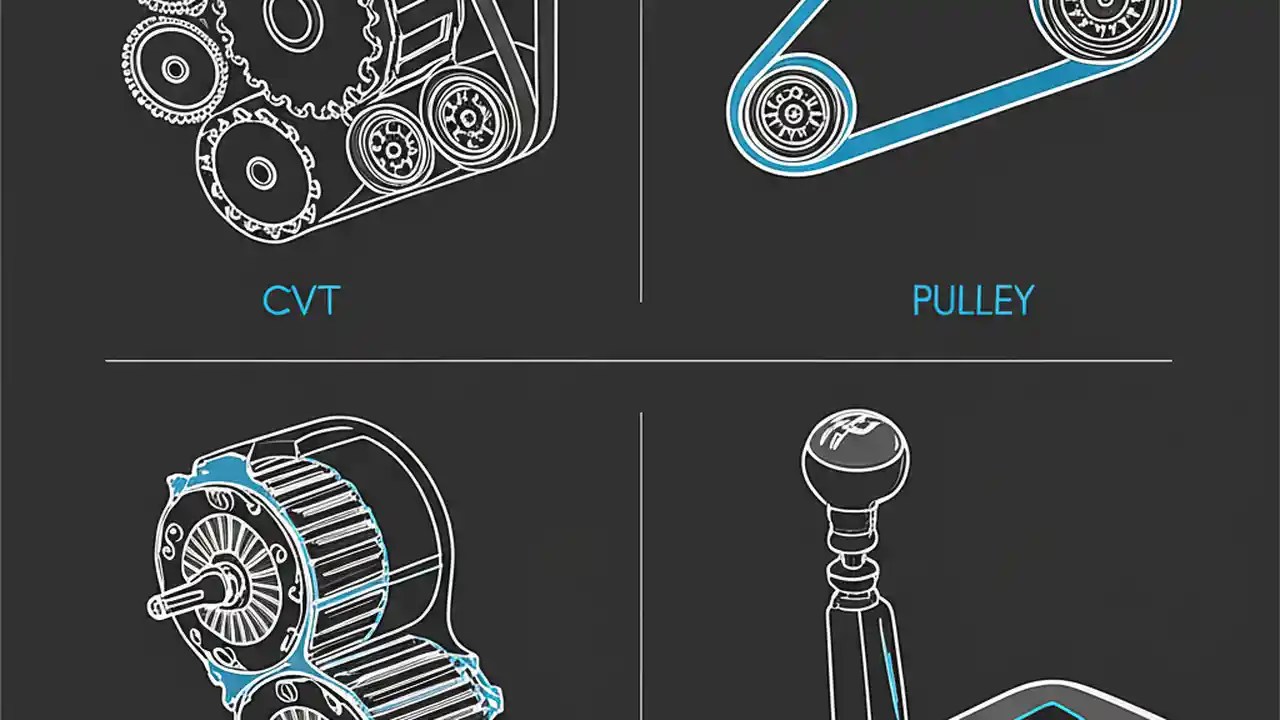 CVT

PULLEY