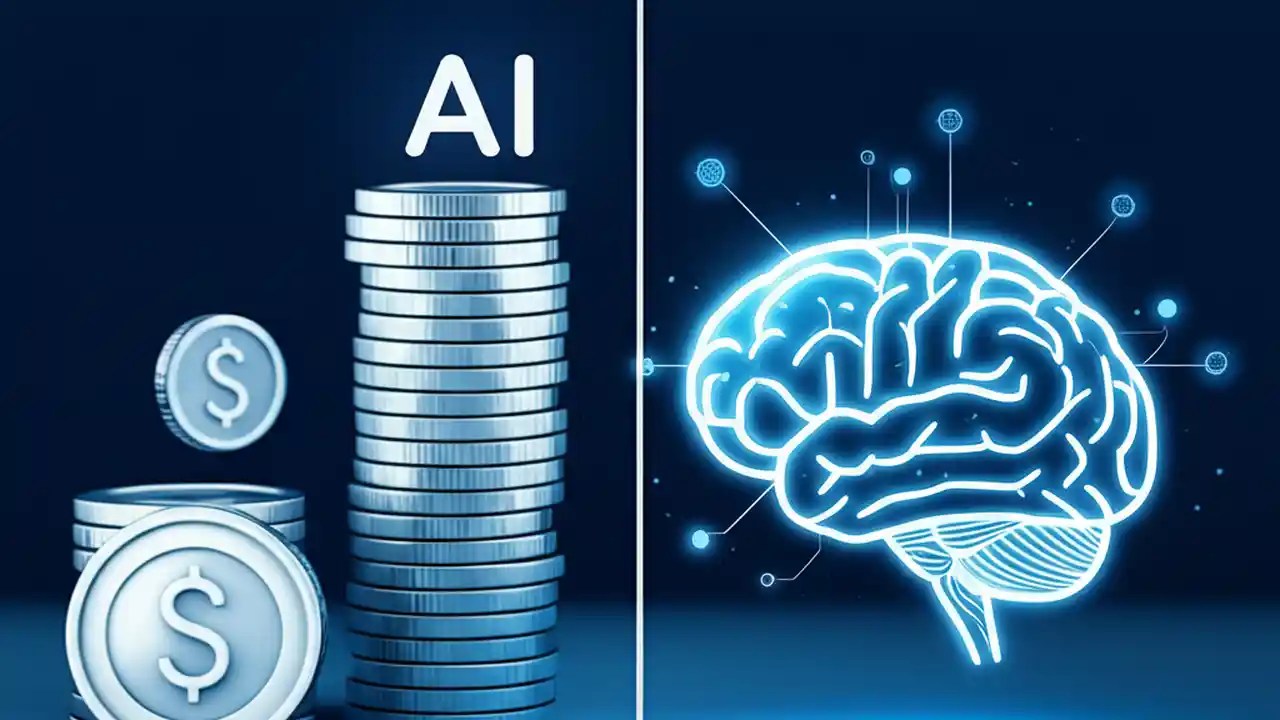 AI

$

$