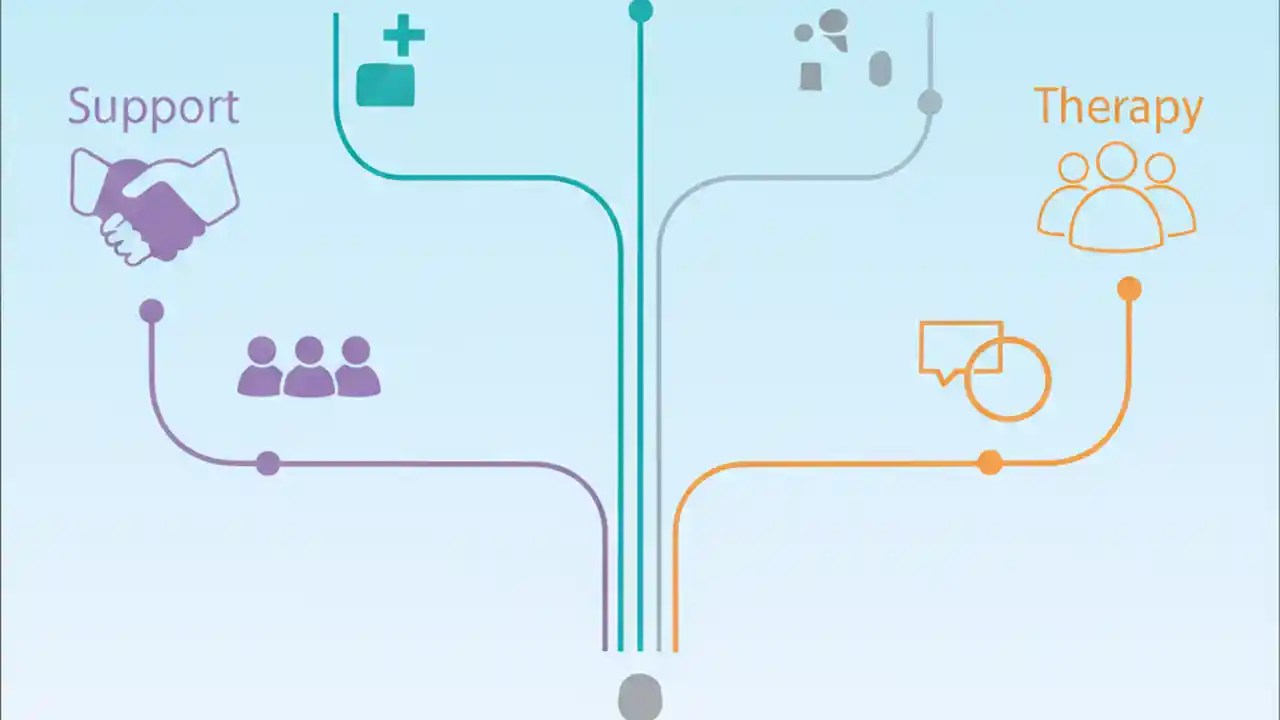 Support

Therapy