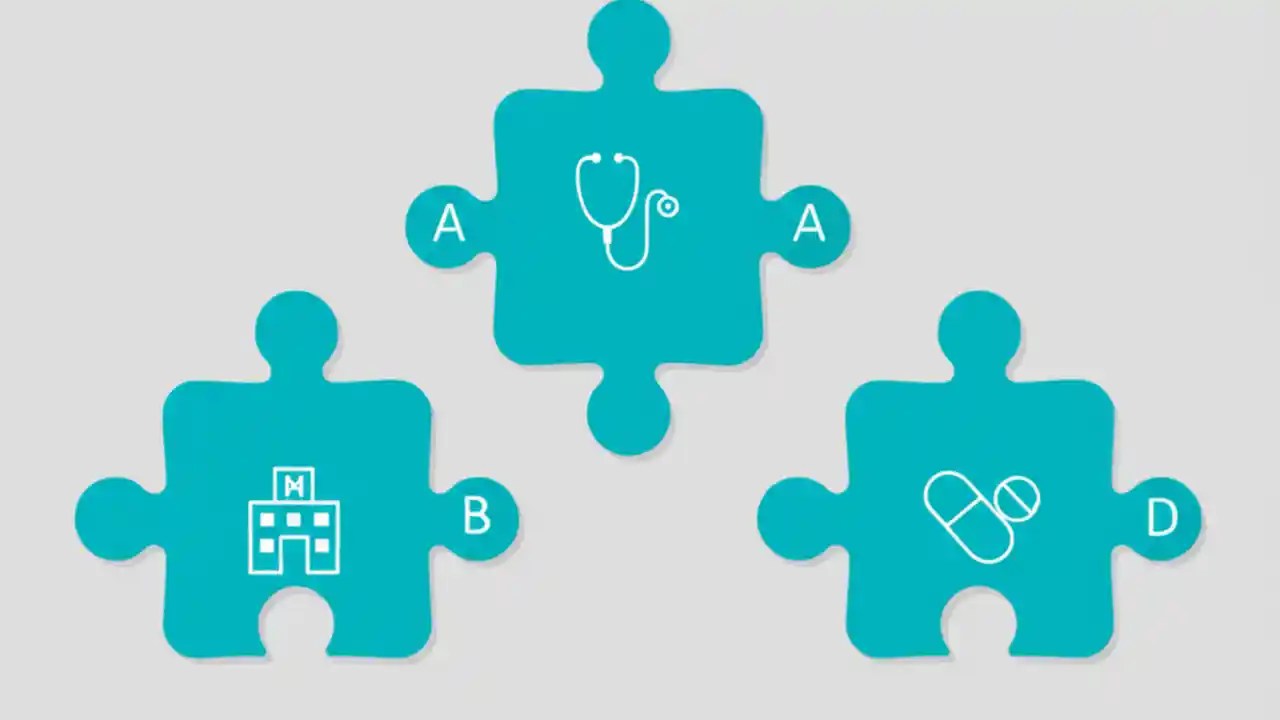 A A

H

B

D