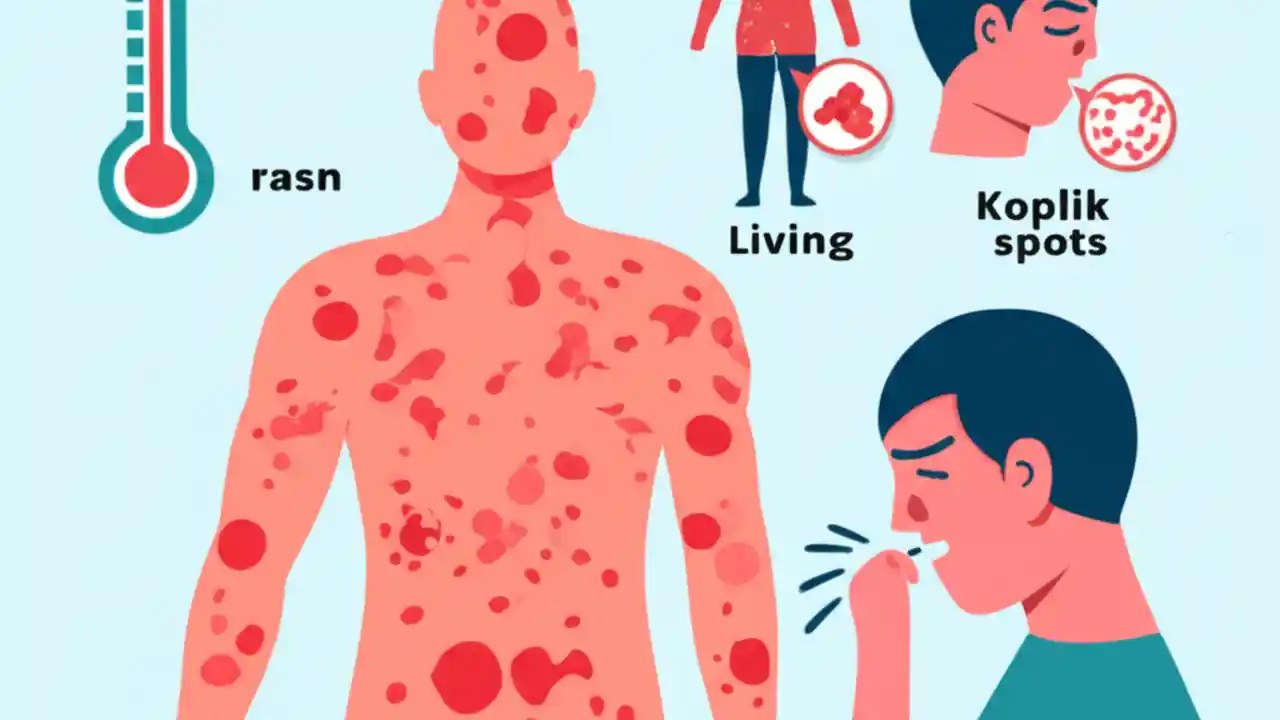 rasn

Living

Koplik spots