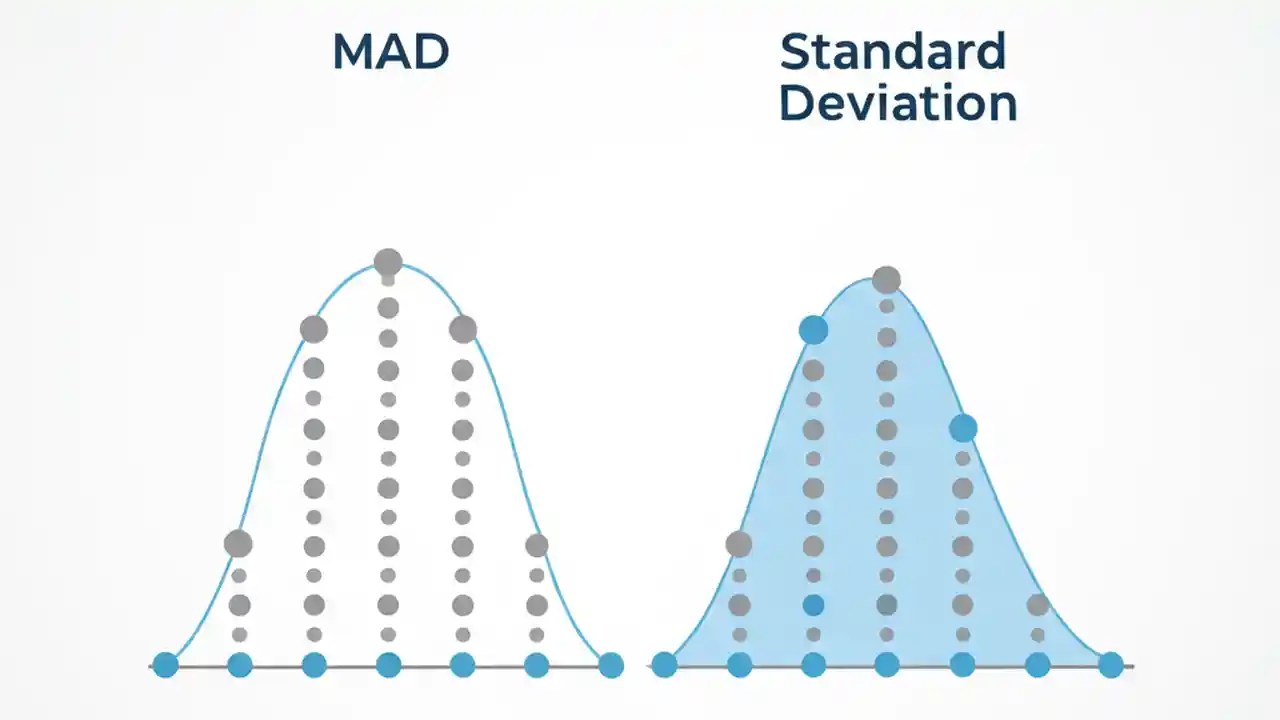 MAD

Standard Deviation