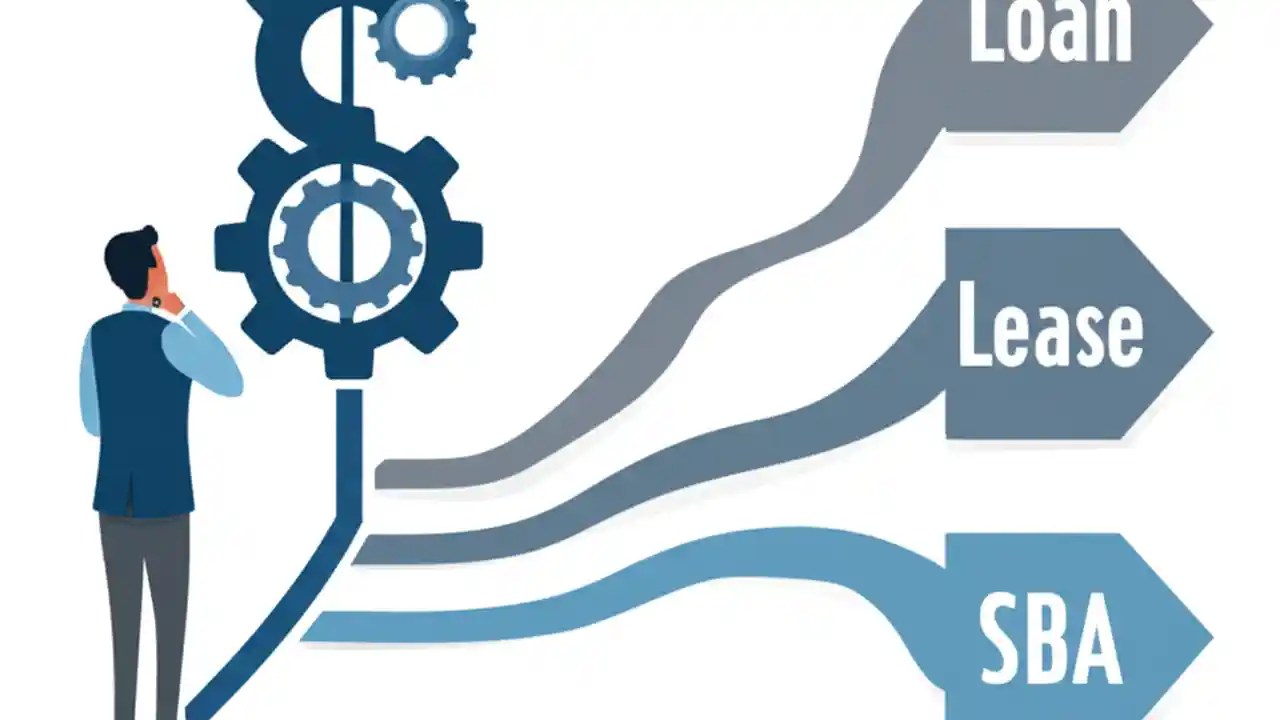 Loan

Lease

SBA