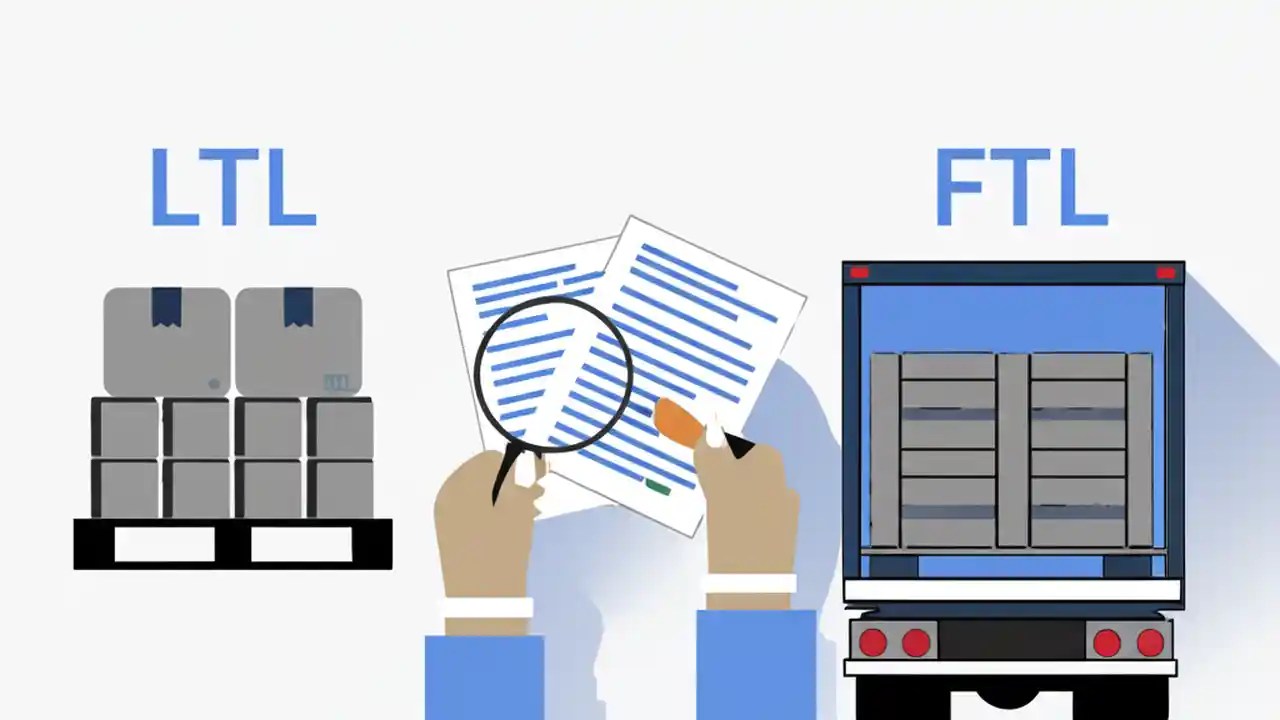 LTL

FTL