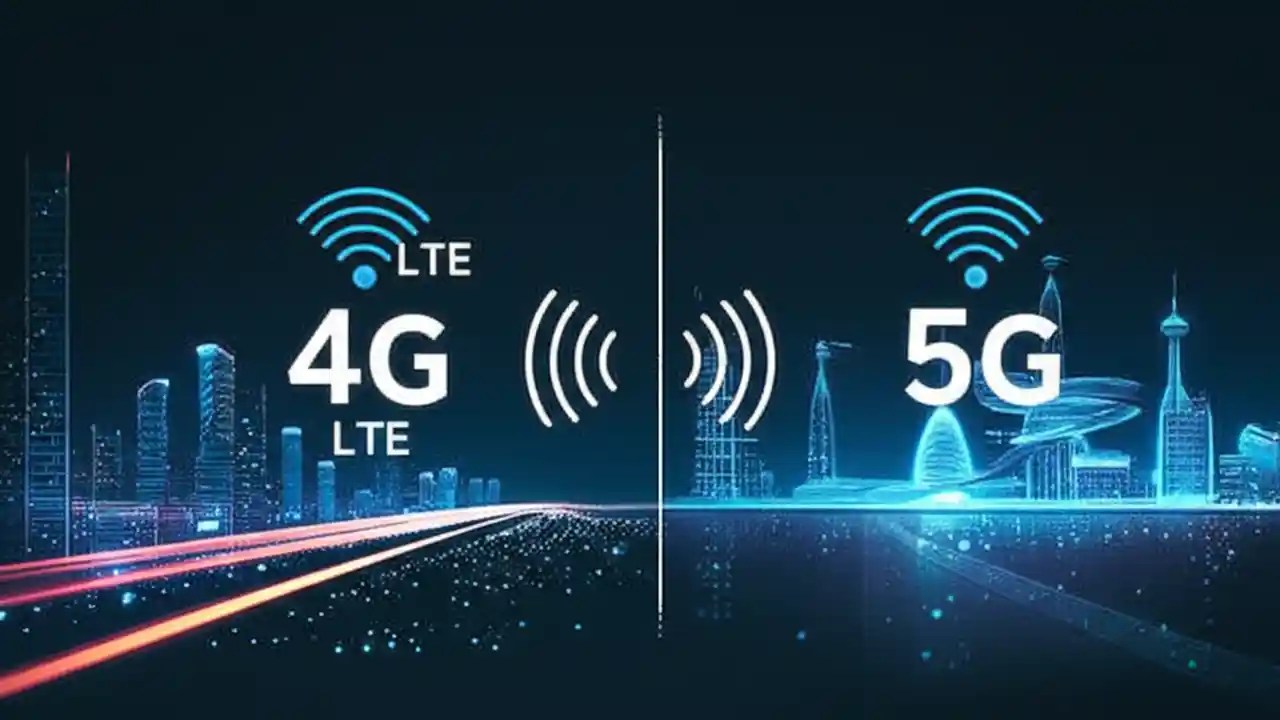 LTE
4G
LTE

5G