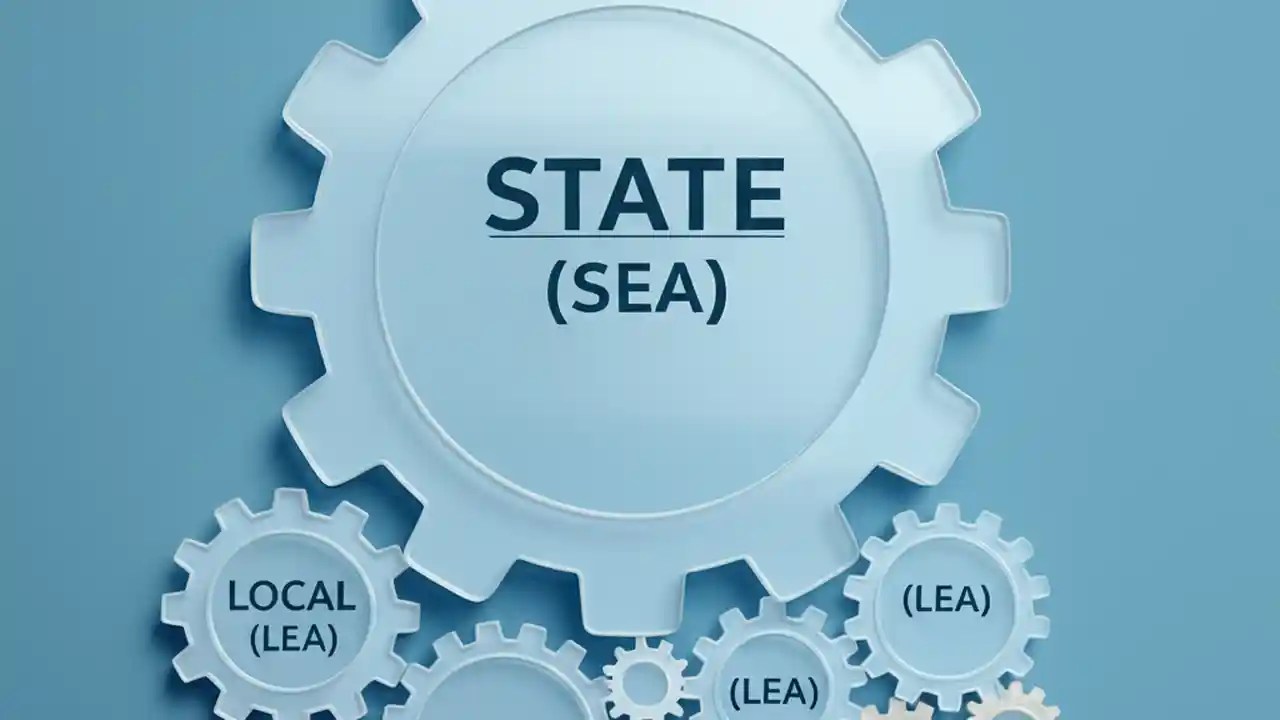 STATE
(SEA)

LOCAL
(LEA)

(LEA)

(LEA)