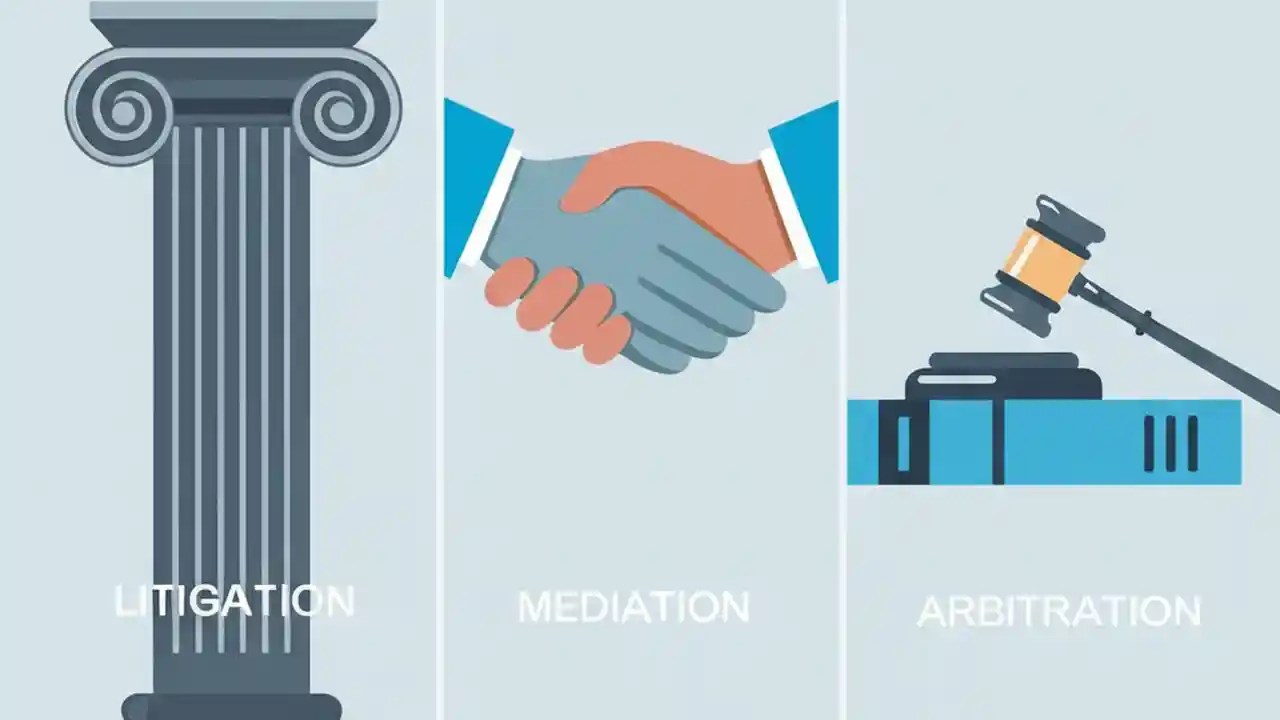 LITIGATION

MEDIATION

ARBITRATION