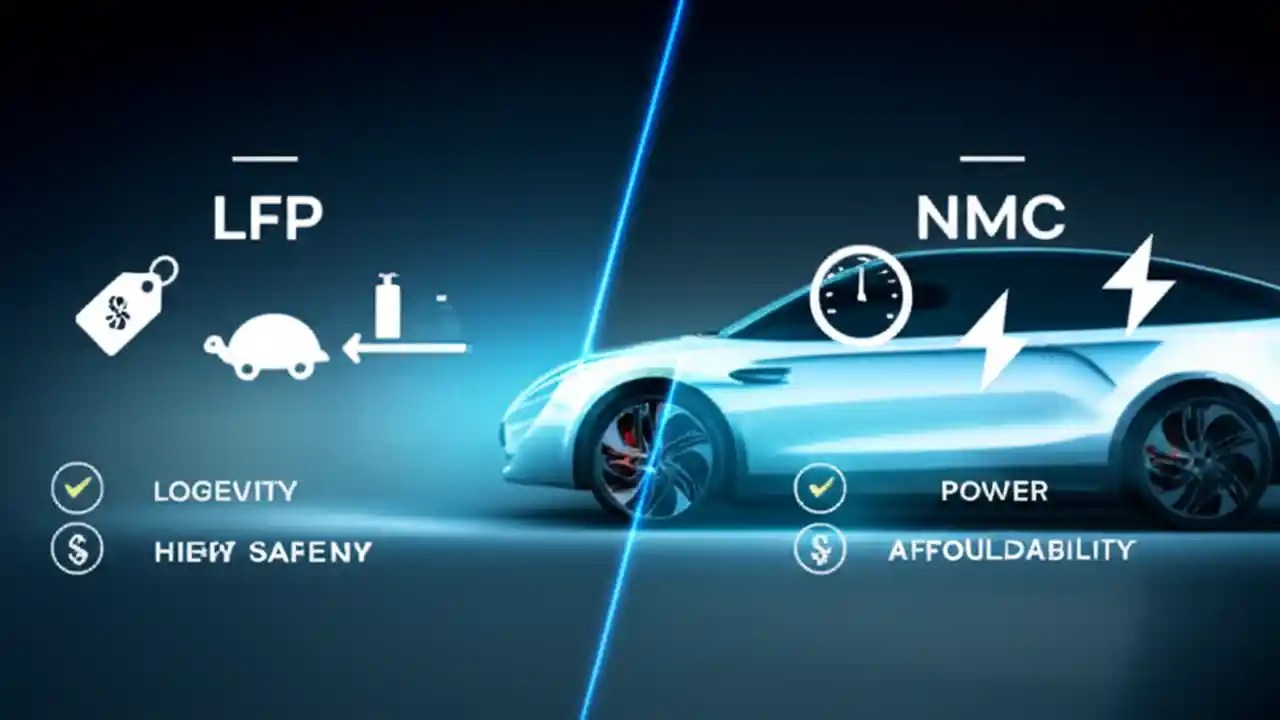 LFP

LOGEVITY
HIEW SAFENY

NMC

POWER
AFFOULDABILITY