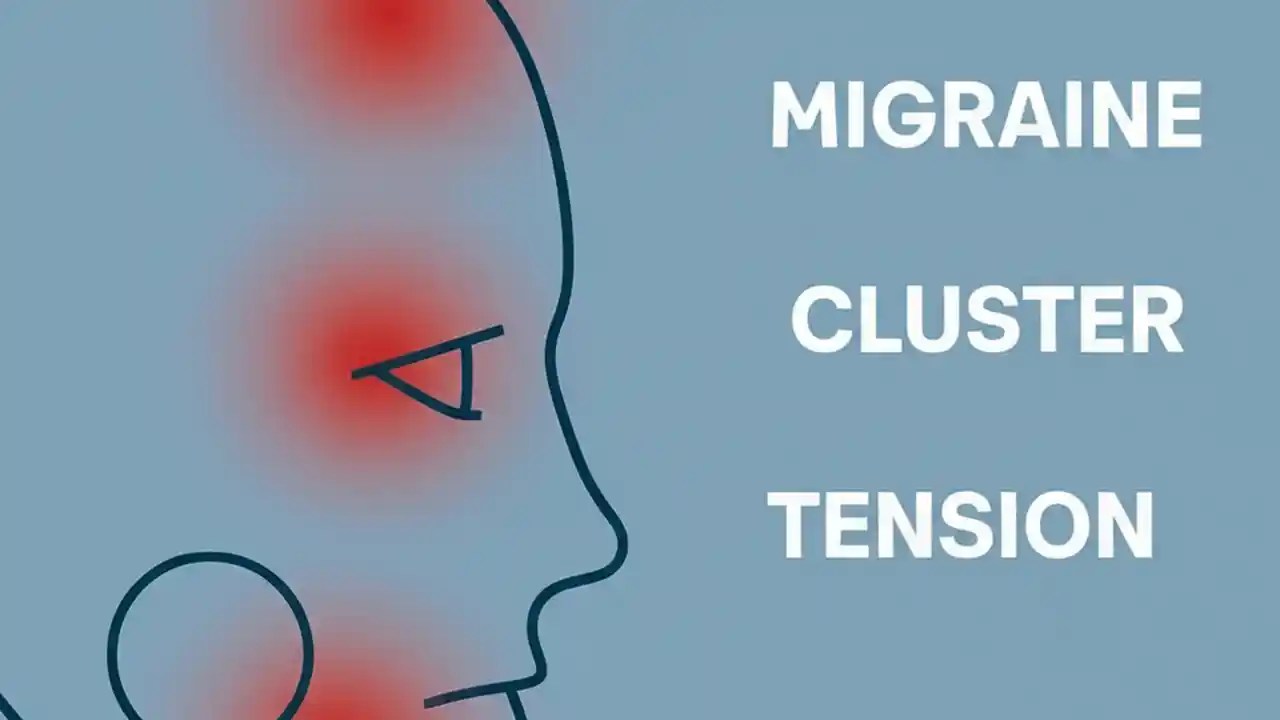 MIGRAINE

CLUSTER

TENSION