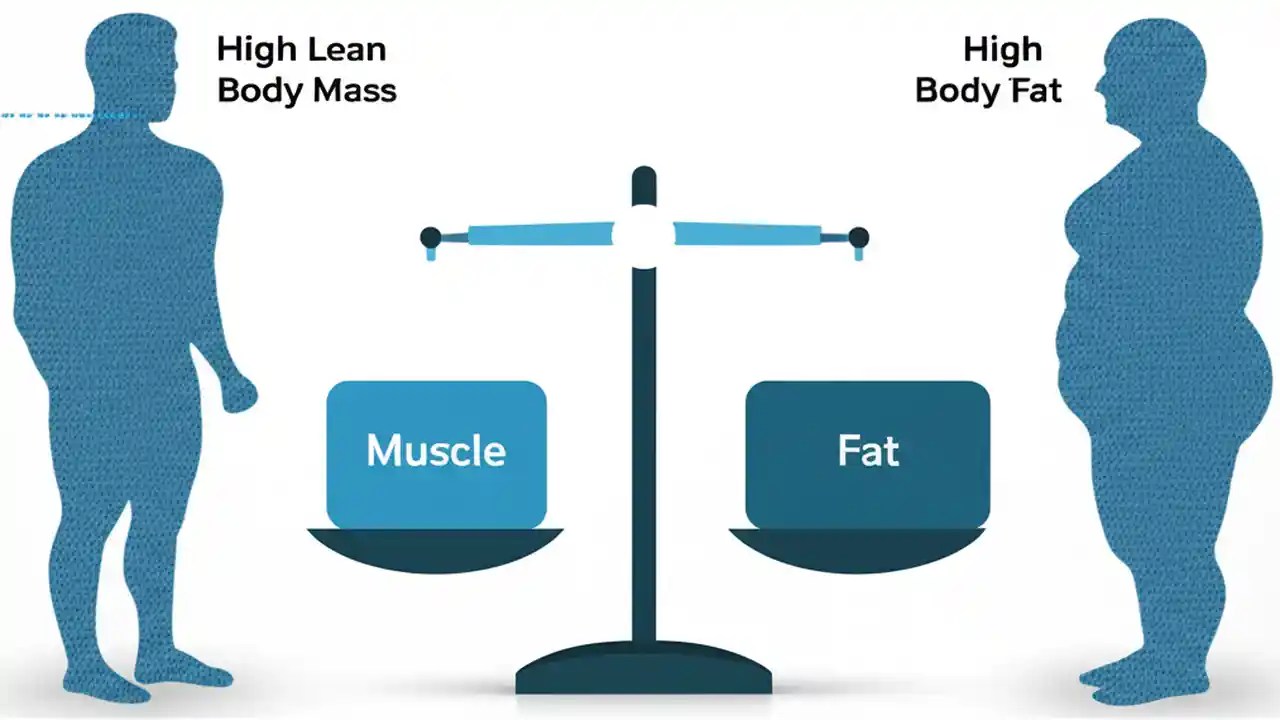 High Lean Body Mass

High Body Fat

Muscle

Fat