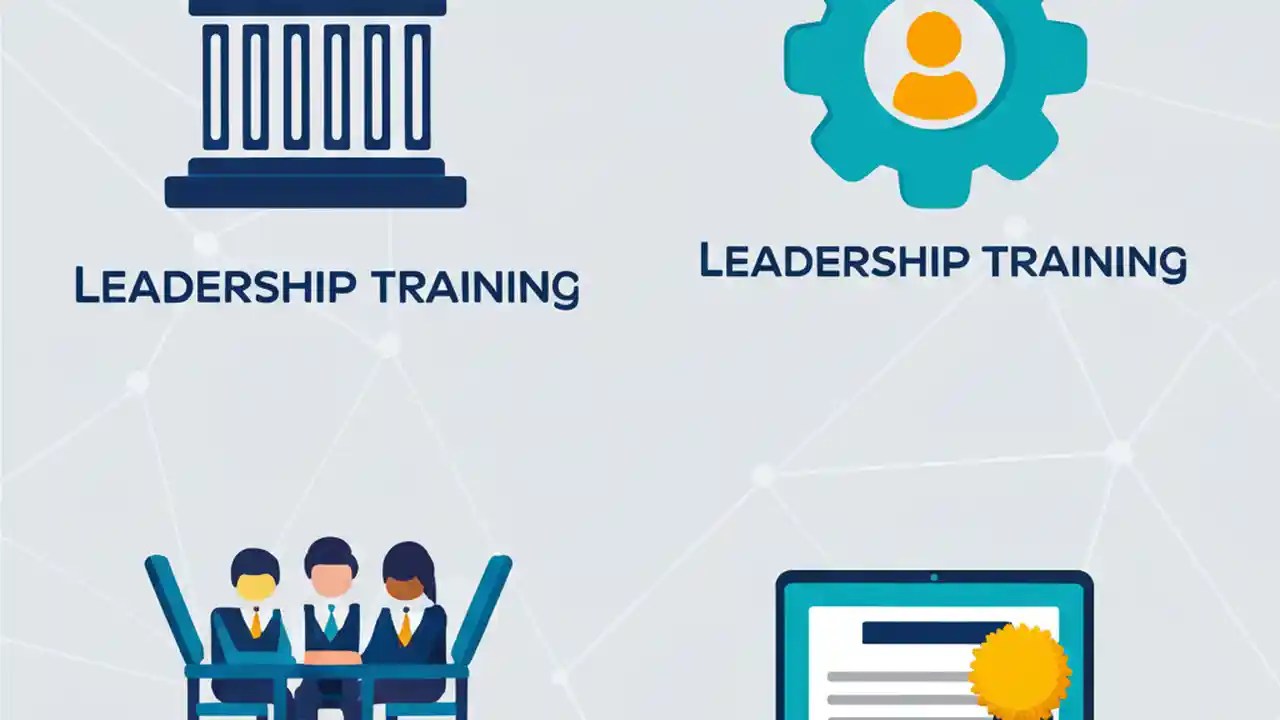 LEADERSHIP TRAINING

LEADERSHIP TRAINING