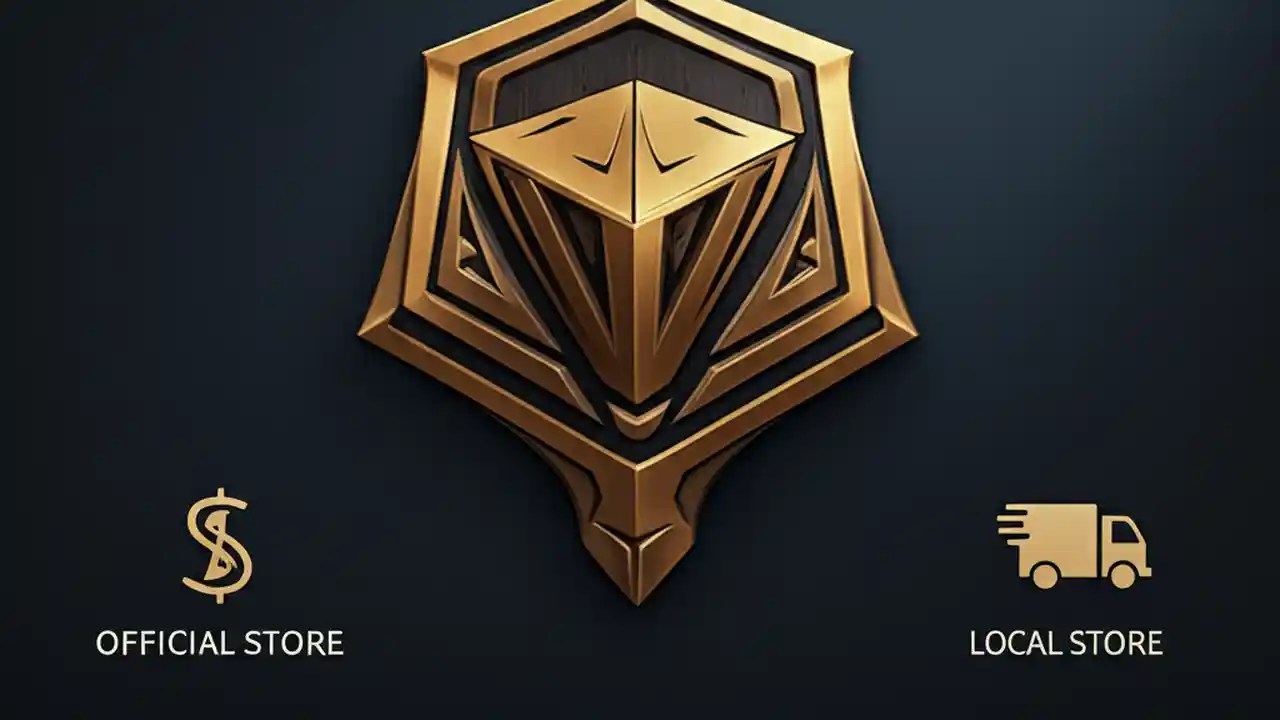 OFFICIAL STORE

LOCAL STORE