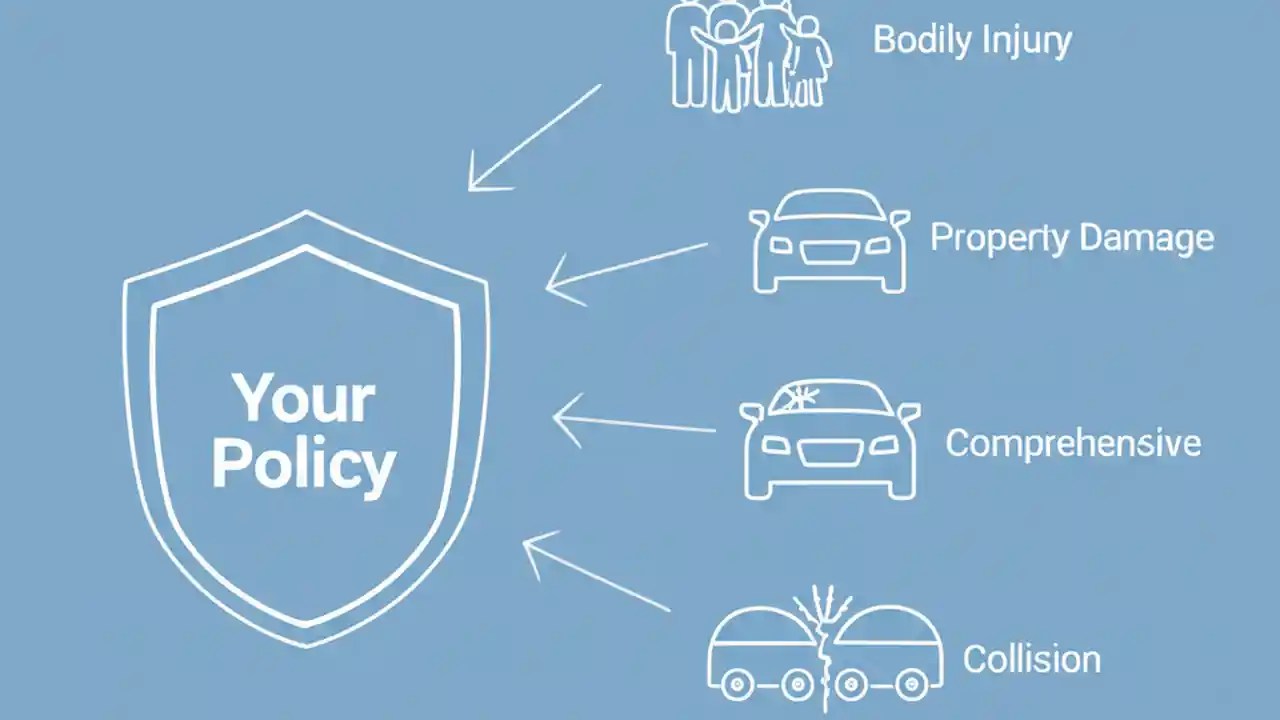 Your Policy

Bodily Injury

Property Damage

Comprehensive

Collision