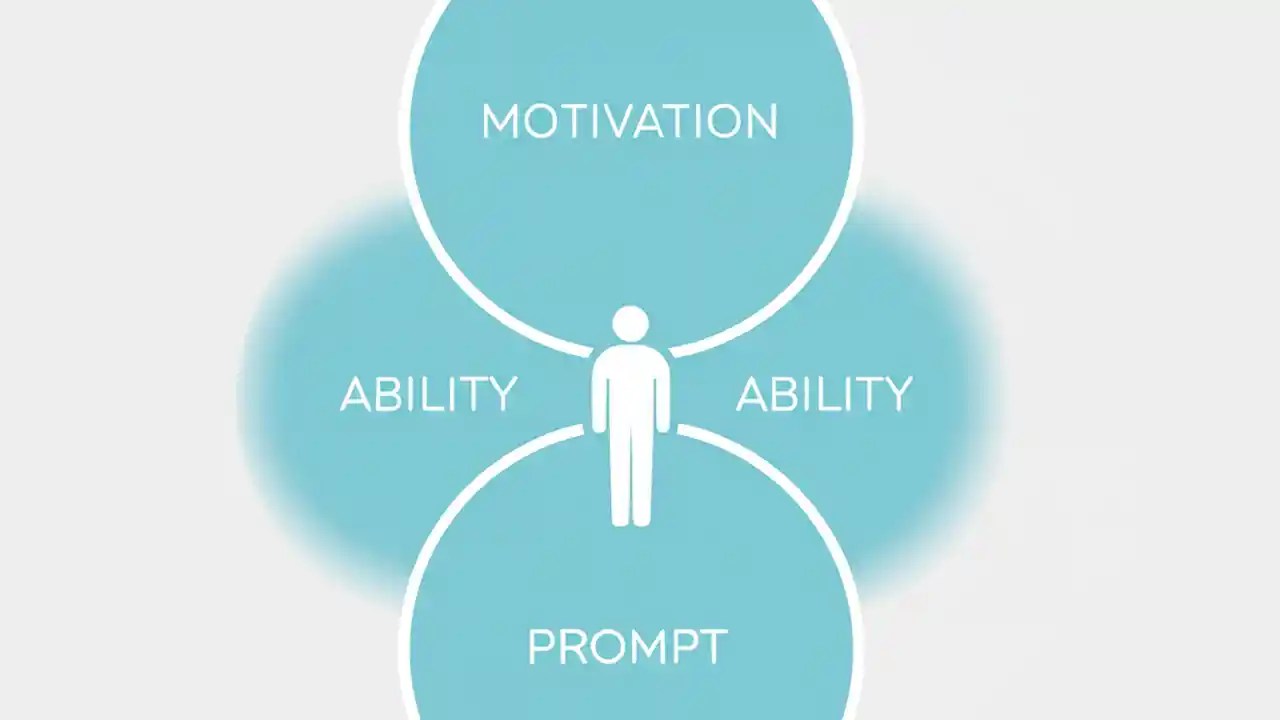 MOTIVATION

ABILITY

ABILITY

PROMPT